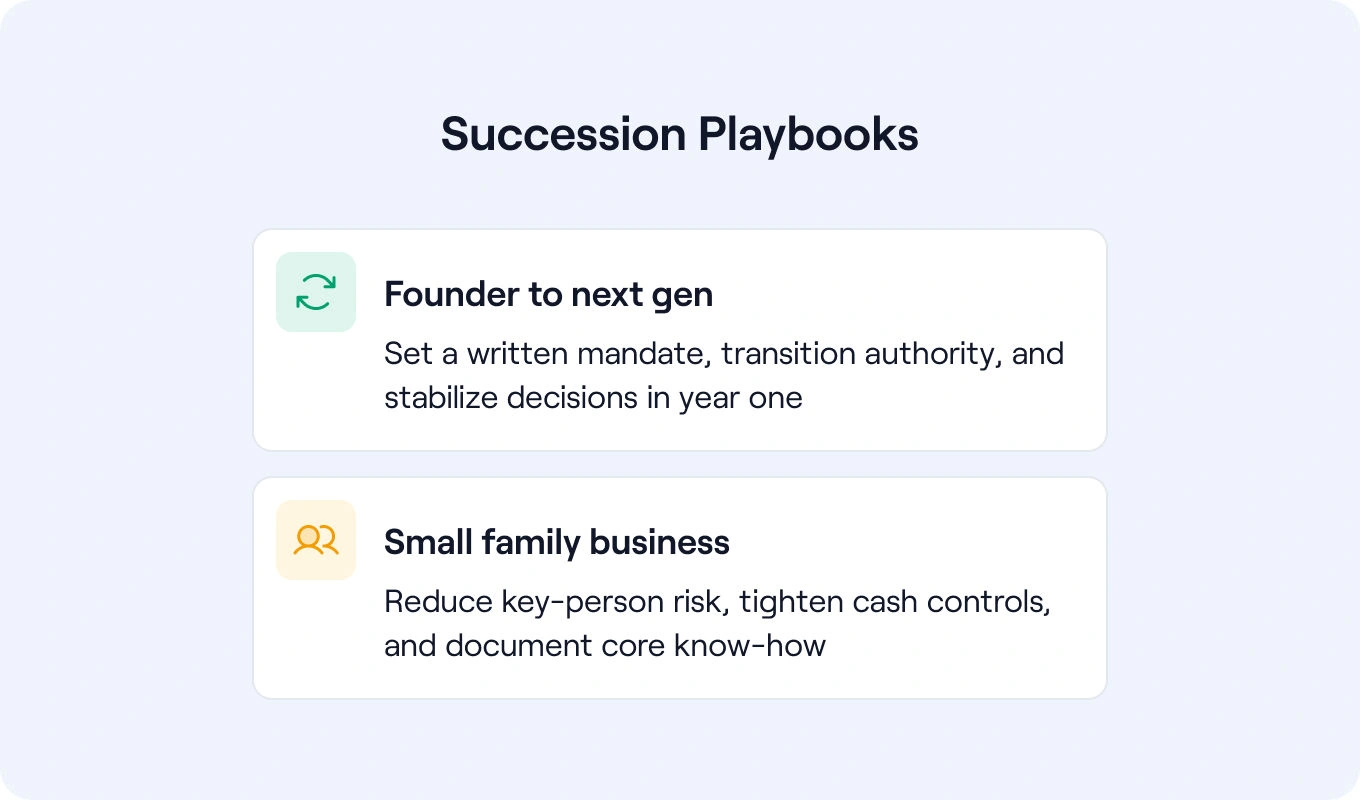 Succession Playbooks

Founder to next gen

Set a written mandate, transition authority, and stabilize decisions in year one

Small family business

Reduce key-person risk, tighten cash controls, and document core know-how