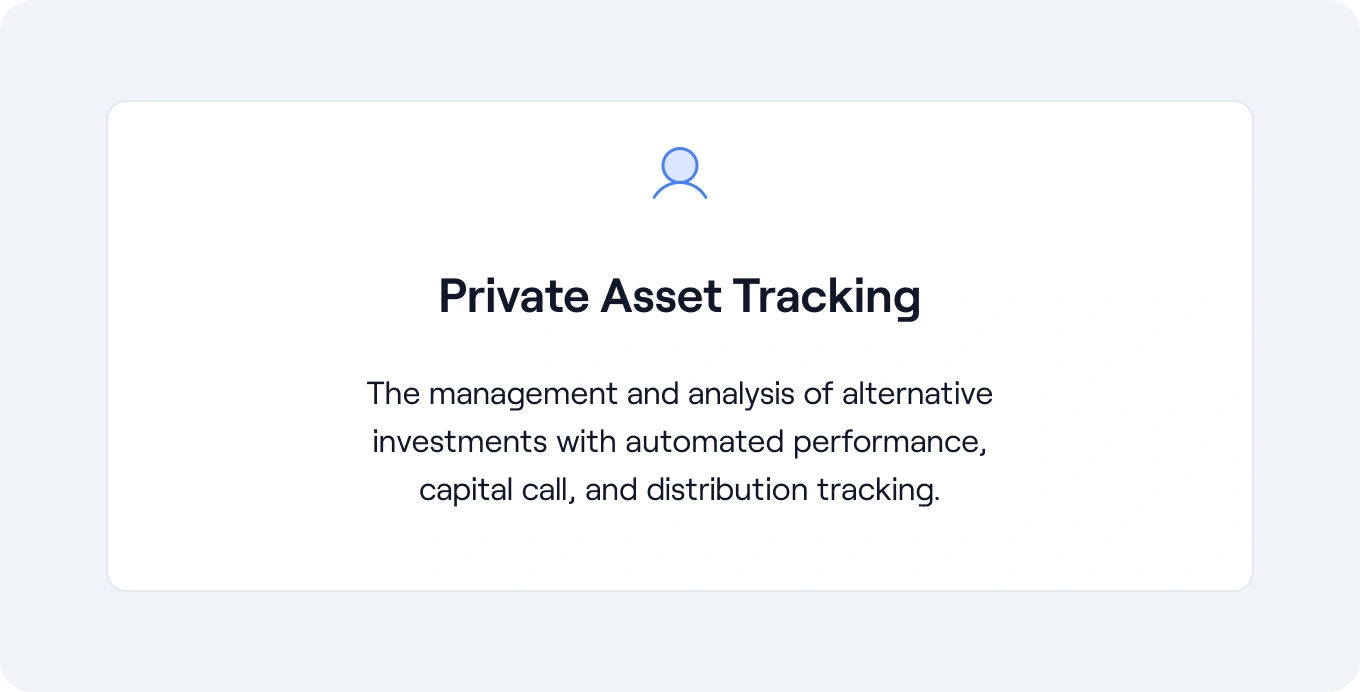 Private Asset Tracking

The management and analysis of alternative investments with automated performance, capital call, and distribution tracking.