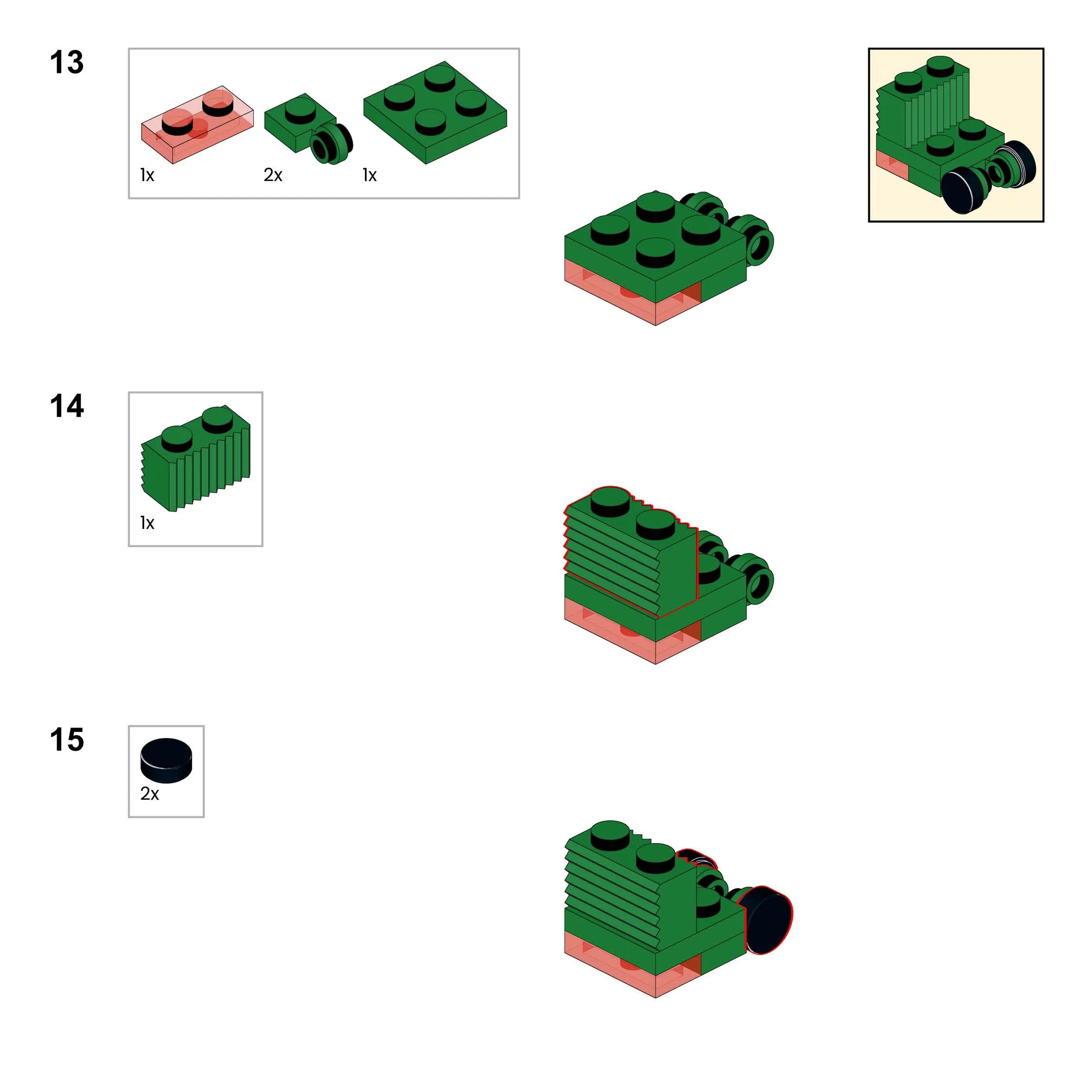 13

1x

2x

1x

14

1x

15

2x