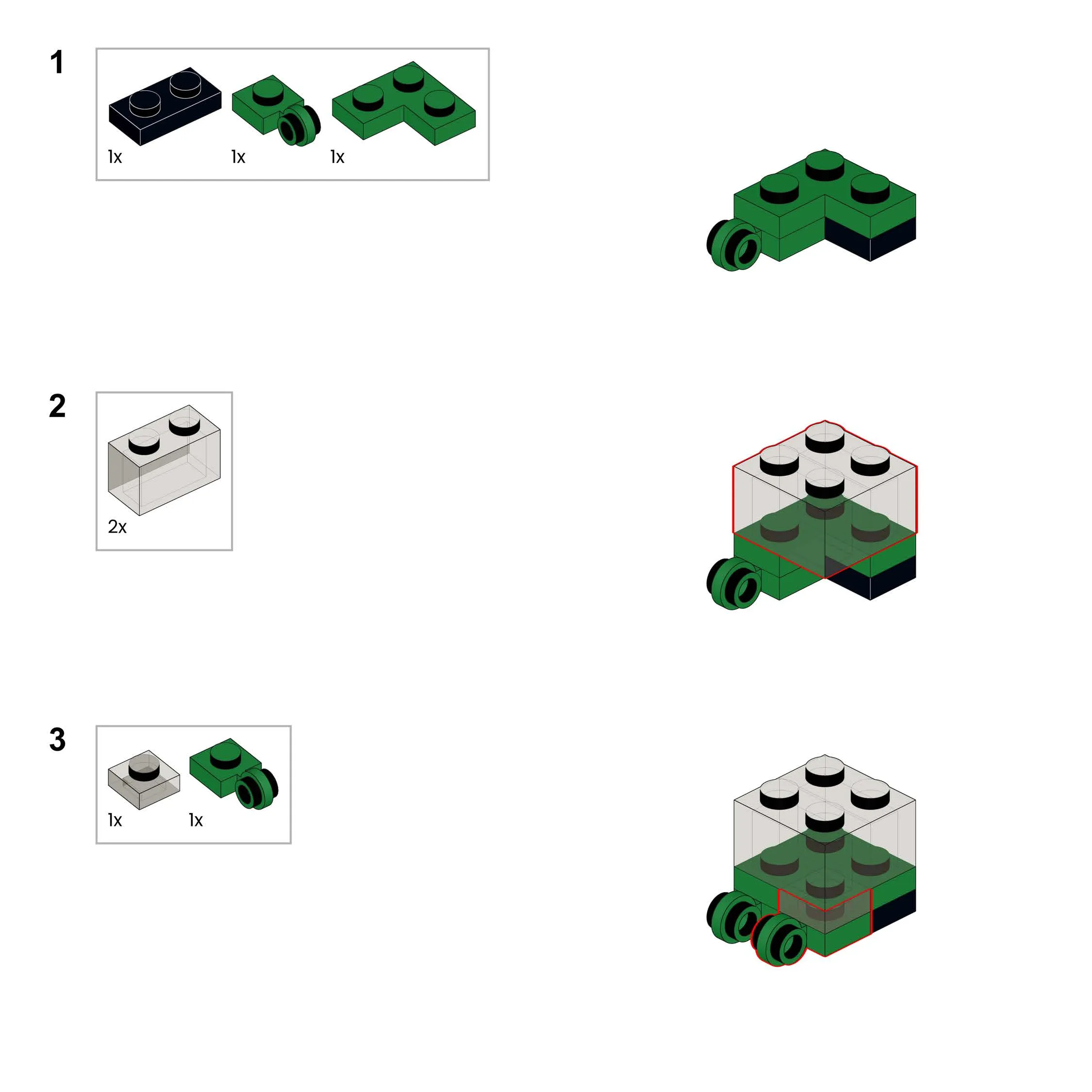 1

1x 1x 1x

2

2x

3

1x 1x