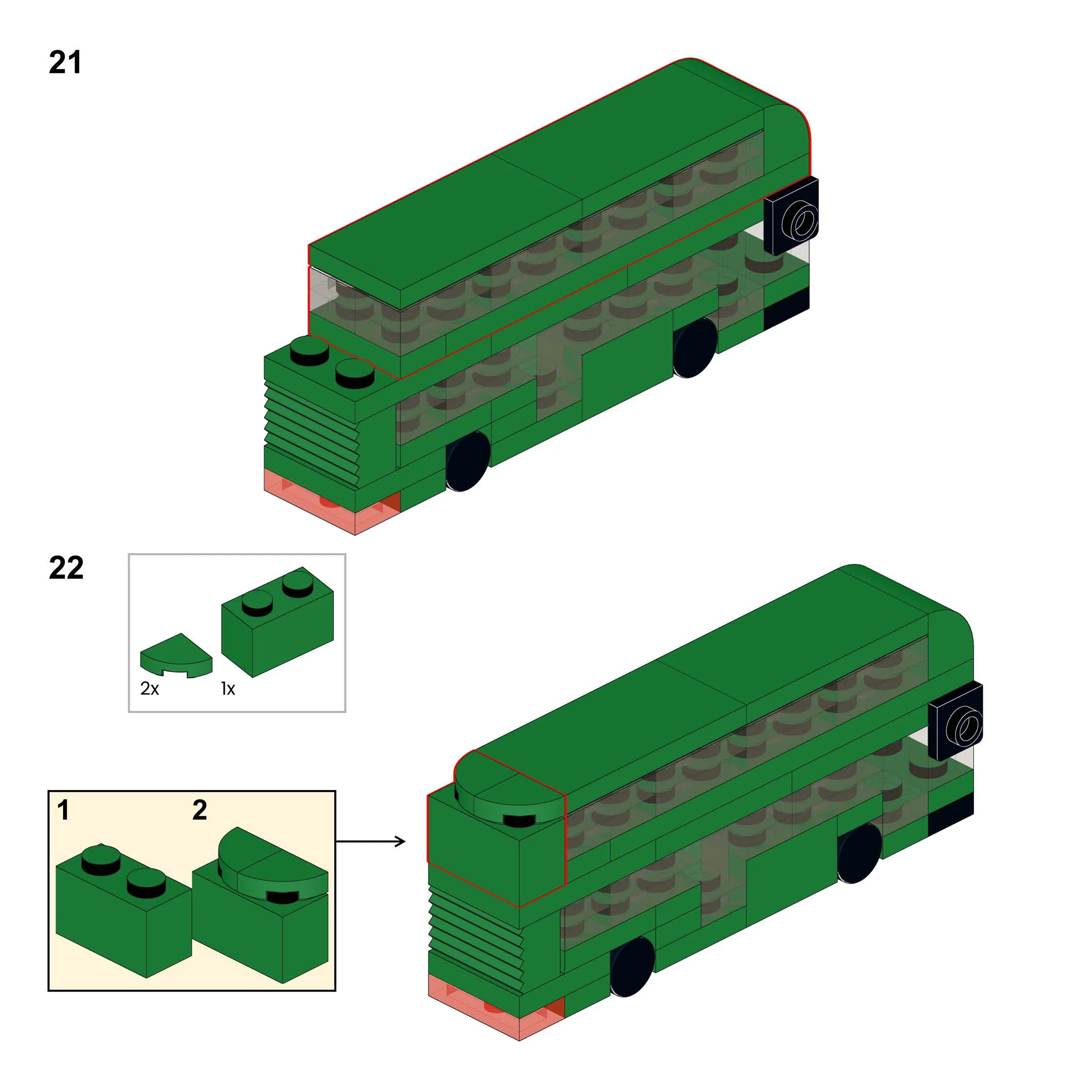 21

22

2x

1x

1

2