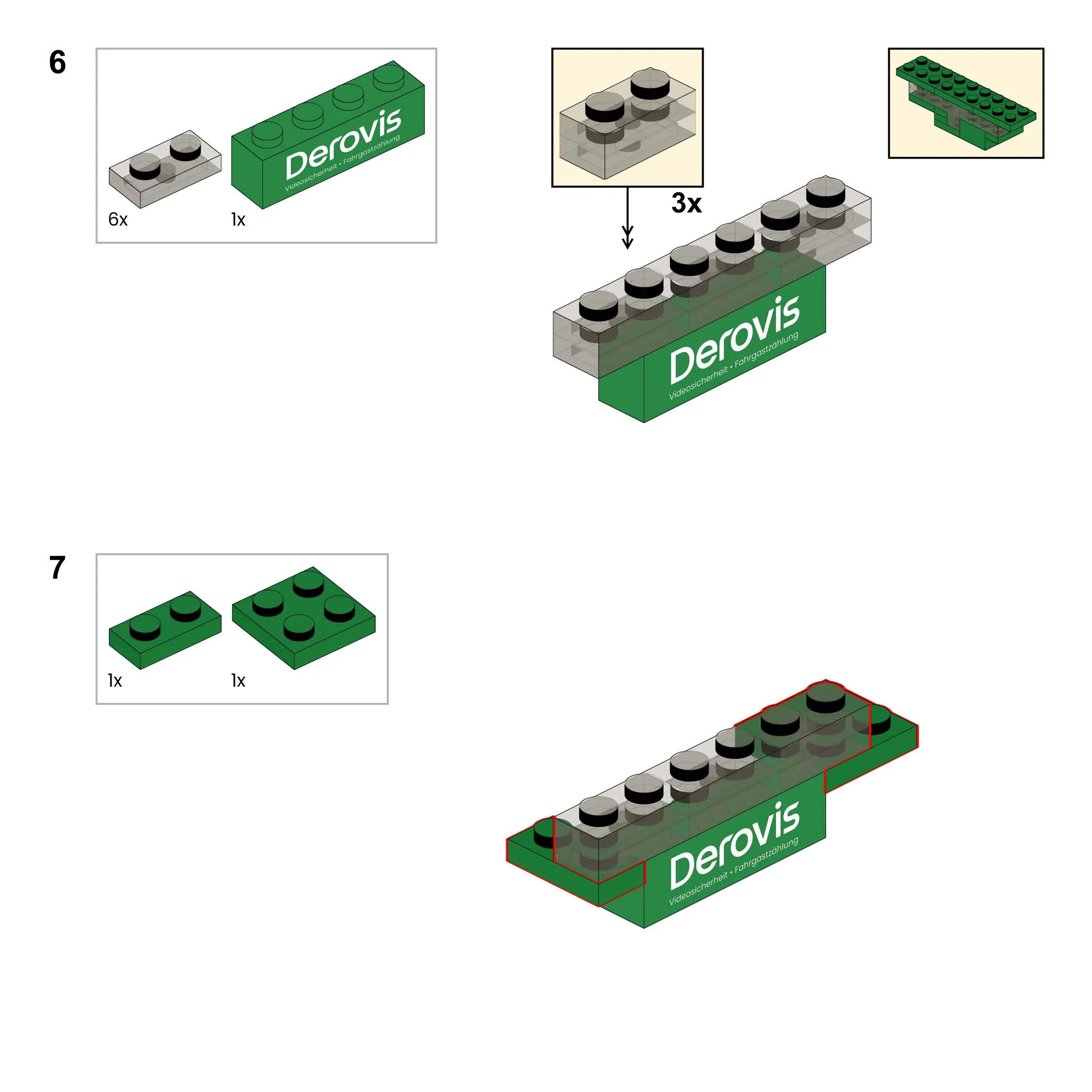 6

Derovis
Videosicherheit • Fahrgastzählung

6x

1x

3x

Derovis
Videosicherheit • Fahrgastzählung

7

1x

1x

Derovis
Videosicherheit • Fahrgastzählung