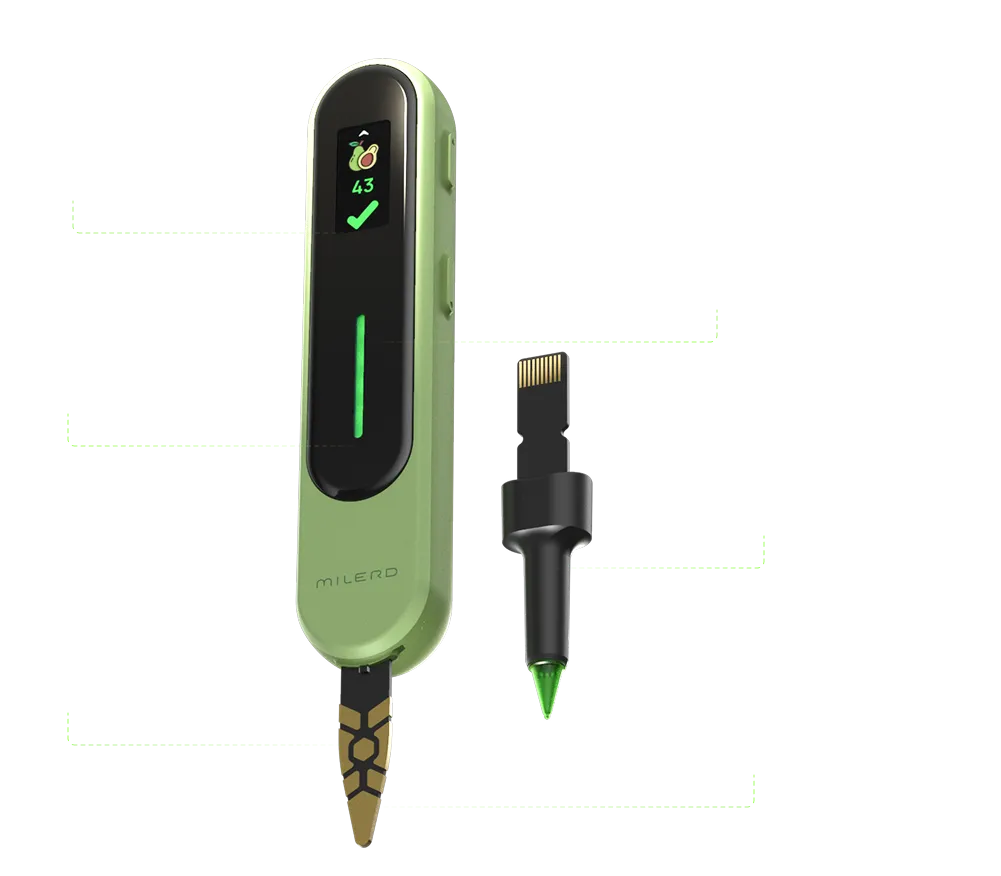 43

MILERD