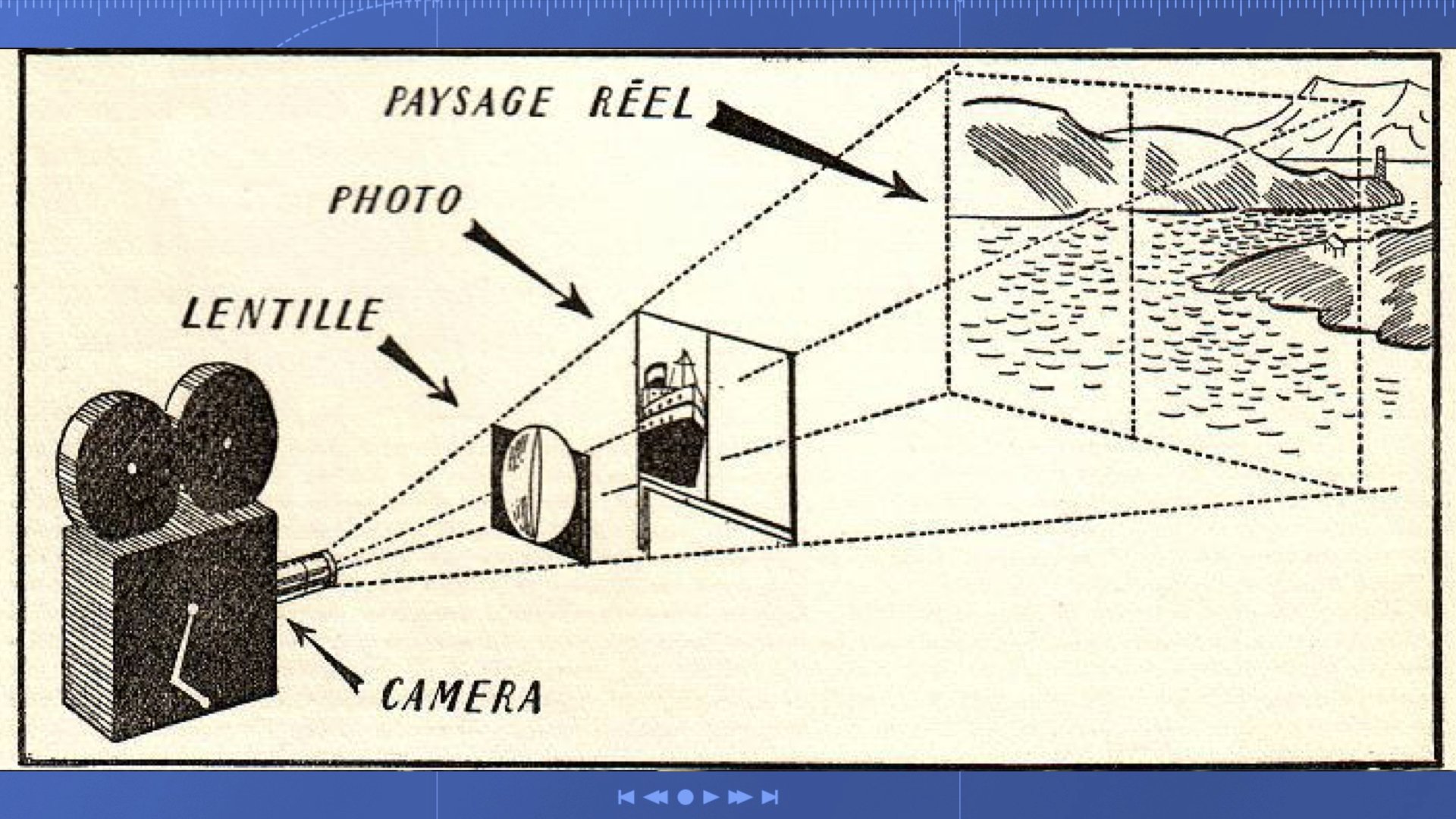 PAYSAGE RÉEL

PHOTO

LENTILLE

CAMERA