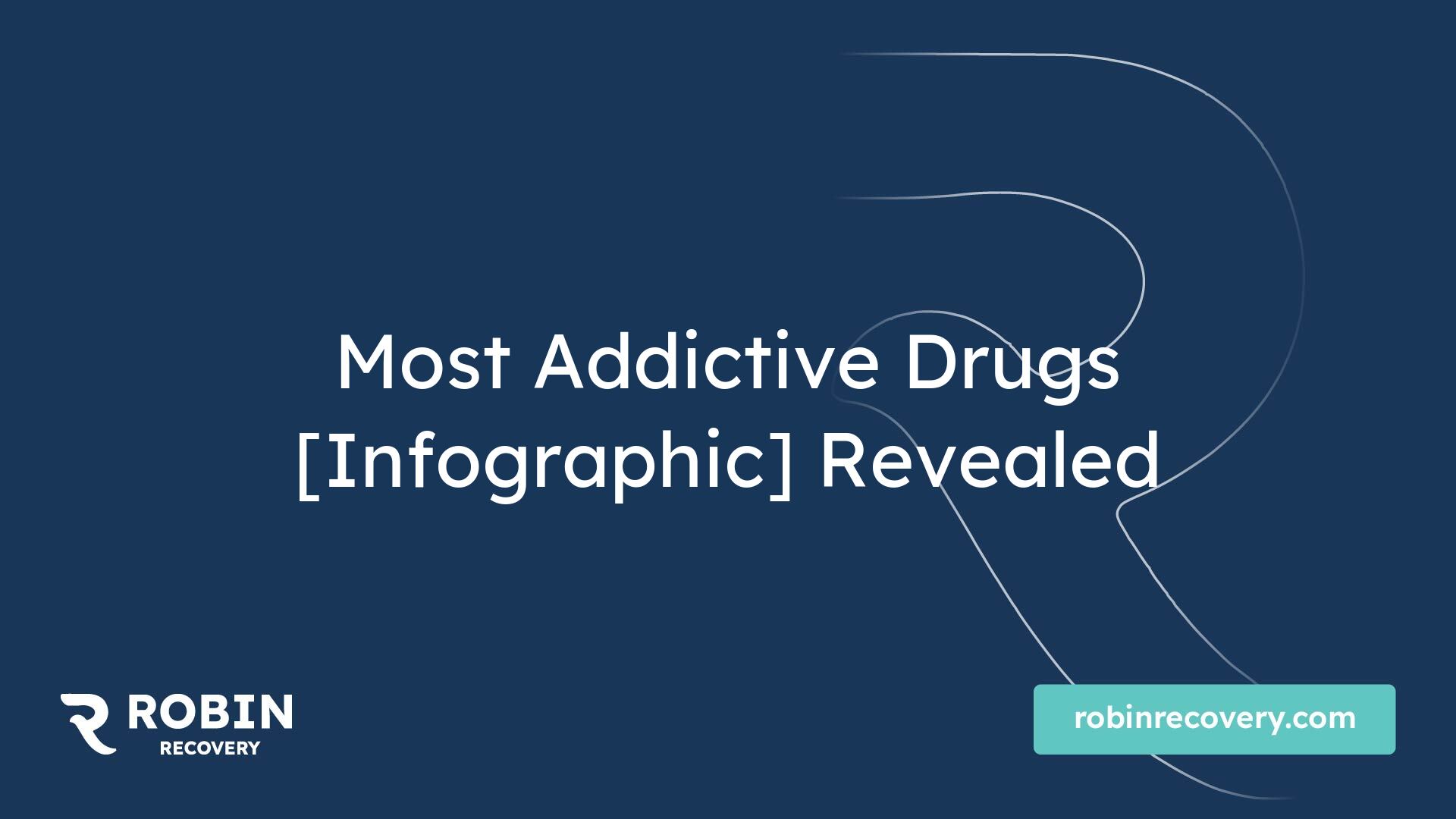 Most Addictive Drugs [Infographic] Revealed

ROBIN
RECOVERY

robinrecovery.com