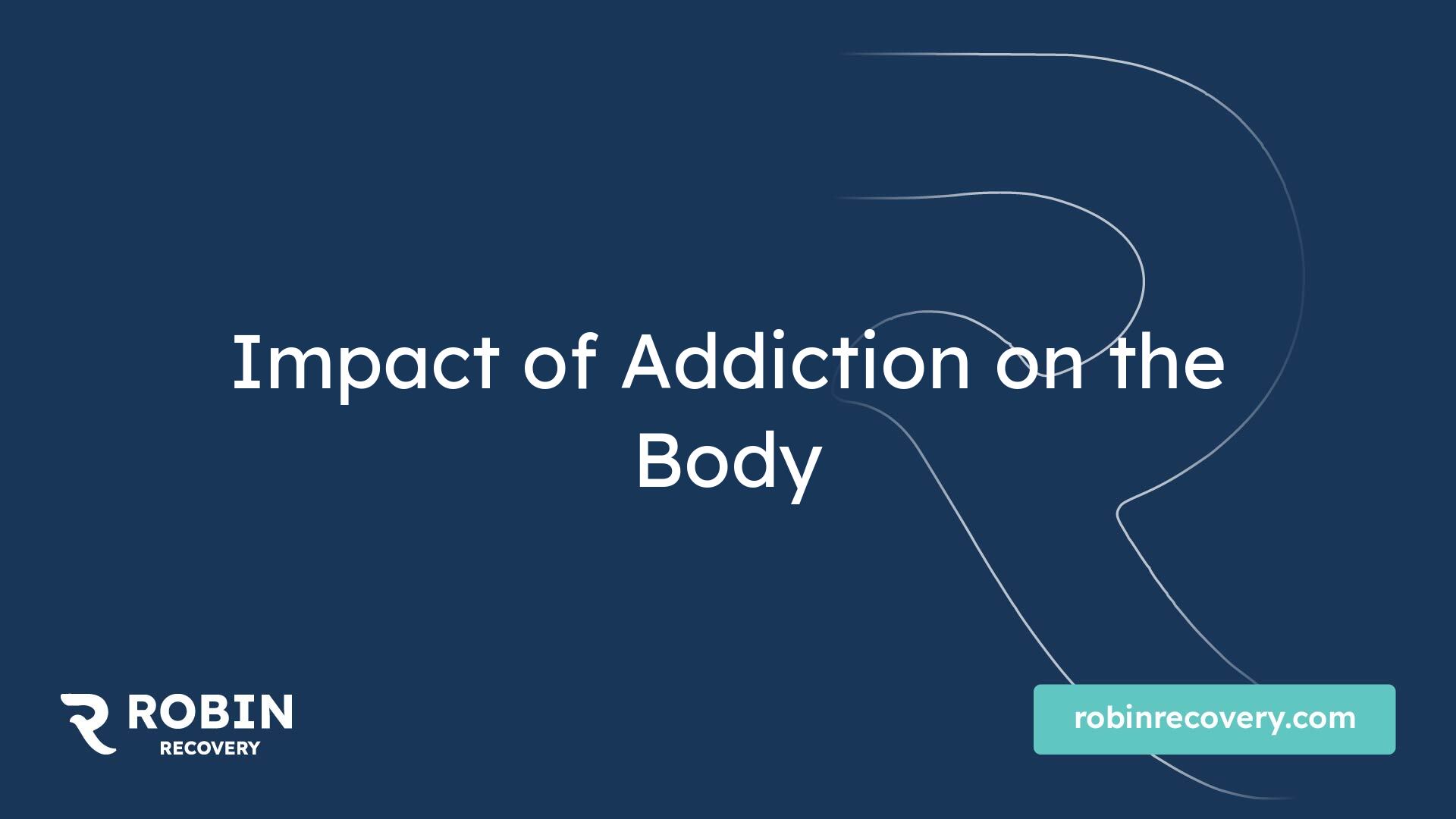 Impact of Addiction on the Body

ROBIN
RECOVERY

robinrecovery.com