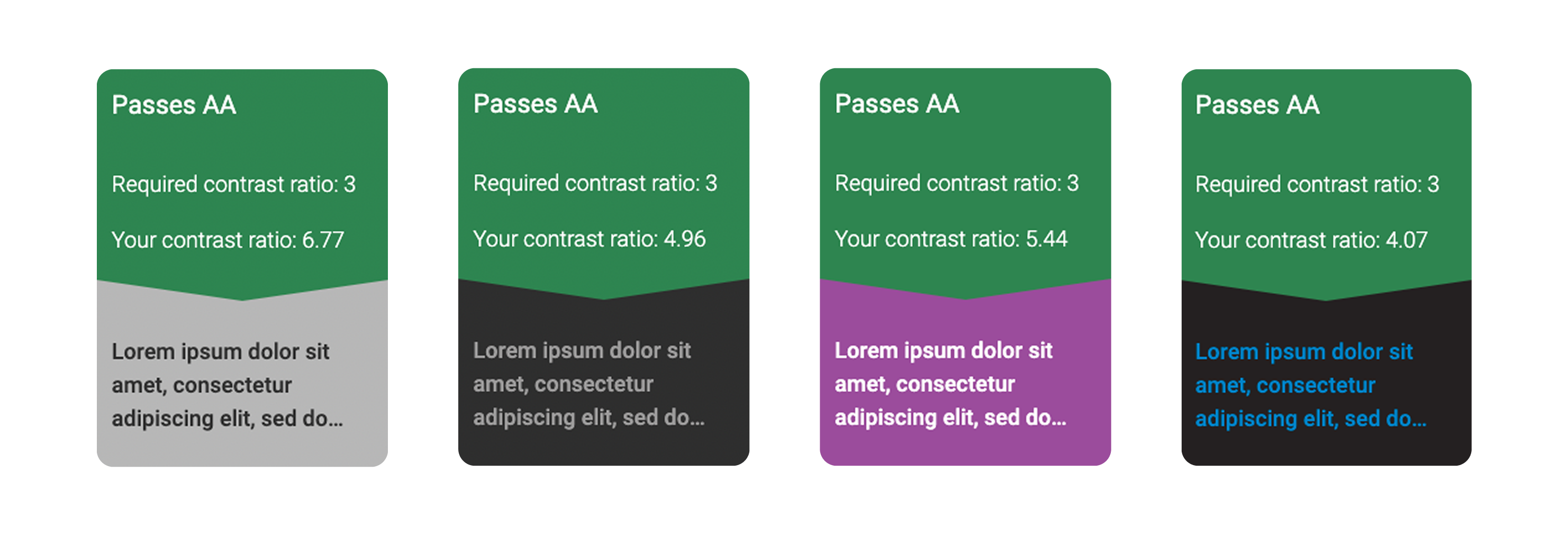 Passes AA

Required contrast ratio: 3

Your contrast ratio: 6.77

Lorem ipsum dolor sit amet, consectetur adipiscing elit, sed do...

Passes AA

Required contrast ratio: 3

Your contrast ratio: 4.96

Lorem ipsum dolor sit amet, consectetur adipiscing elit, sed do...

Passes AA

Required contrast ratio: 3

Your contrast ratio: 5.44

Lorem ipsum dolor sit amet, consectetur adipiscing elit, sed do...

Passes AA

Required contrast ratio: 3

Your contrast ratio: 4.07

Lorem ipsum dolor sit amet, consectetur adipiscing elit, sed do...