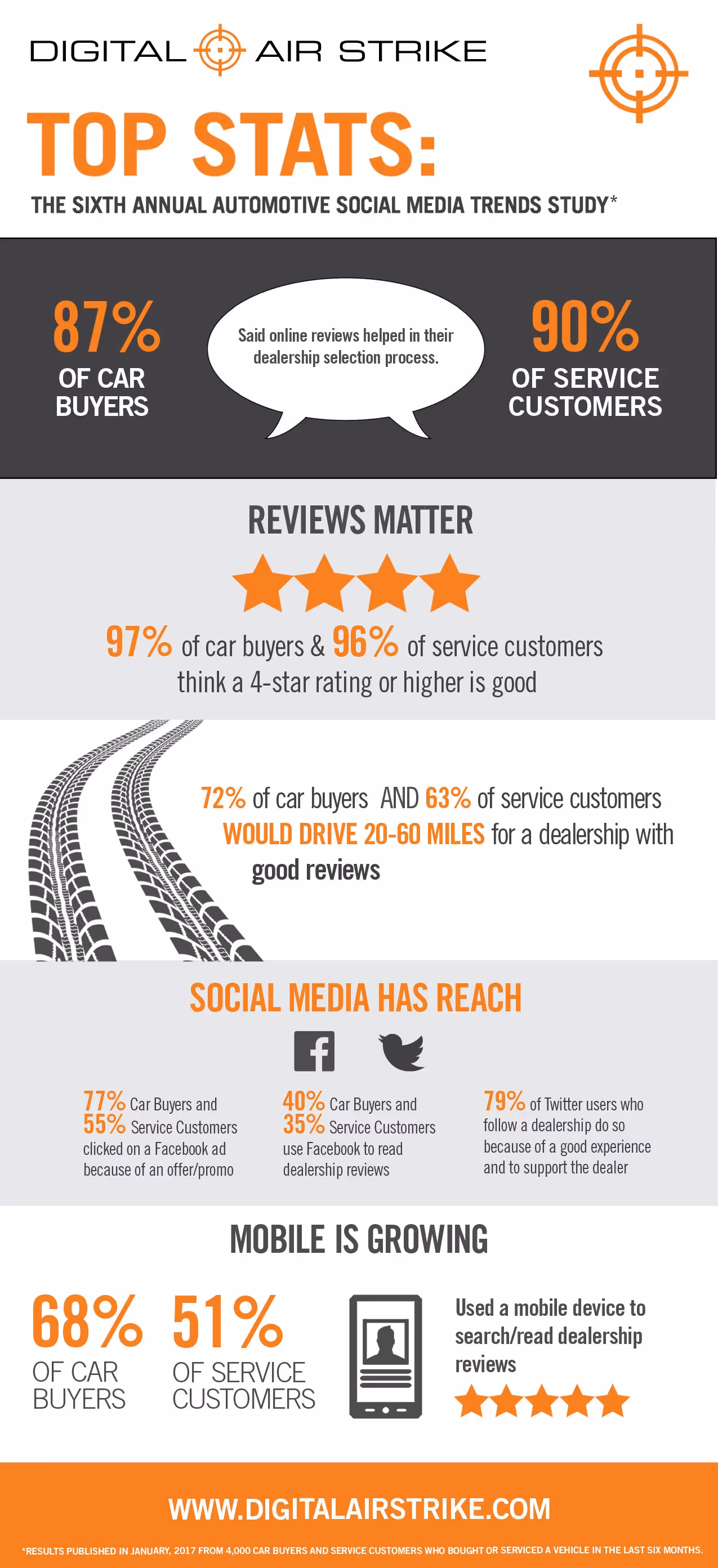 DIGITAL AIR STRIKE

TOP STATS:

THE SIXTH ANNUAL AUTOMOTIVE SOCIAL MEDIA TRENDS STUDY*

87% OF CAR BUYERS

Said online reviews helped in their dealership selection process.

90% OF SERVICE CUSTOMERS

REVIEWS MATTER

97% of car buyers & 96% of service customers think a 4-star rating or higher is good

72% of car buyers AND 63% of service customers WOULD DRIVE 20-60 MILES for a dealership with good reviews

SOCIAL MEDIA HAS REACH

77% Car Buyers and 55% Service Customers clicked on a Facebook ad because of an offer/promo

40% Car Buyers and 35% Service Customers use Facebook to read dealership reviews

79% of Twitter users who follow a dealership do so because of a good experience and to support the dealer

MOBILE IS GROWING

68% OF CAR BUYERS

51% OF SERVICE CUSTOMERS

Used a mobile device to search/read dealership reviews

WWW.DIGITALAIRSTRIKE.COM

*RESULTS PUBLISHED IN JANUARY, 2017 FROM 4,000 CAR BUYERS AND SERVICE CUSTOMERS WHO BOUGHT OR SERVICED A VEHICLE IN THE LAST SIX MONTHS.