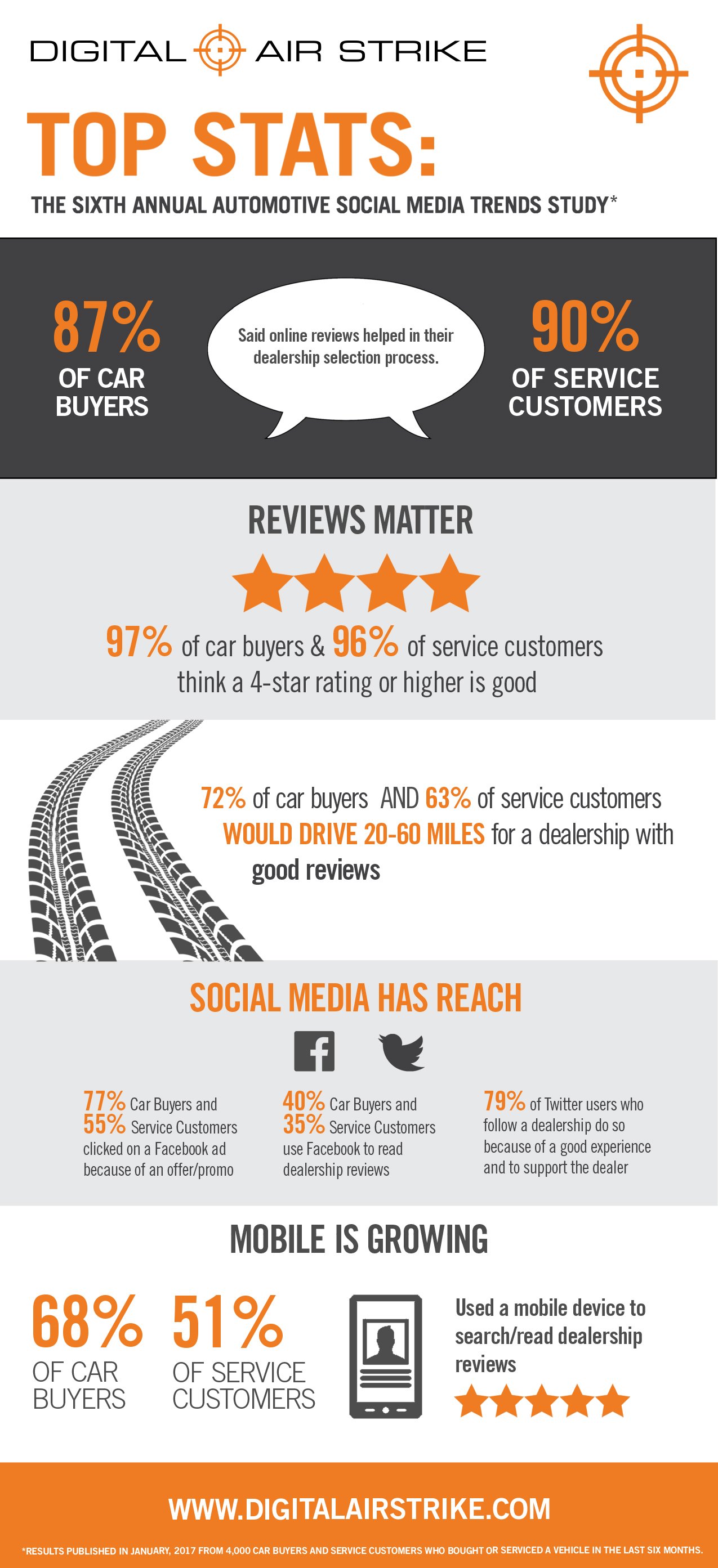 DIGITAL AIR STRIKE

TOP STATS:

THE SIXTH ANNUAL AUTOMOTIVE SOCIAL MEDIA TRENDS STUDY*

87% OF CAR BUYERS

Said online reviews helped in their dealership selection process.

90% OF SERVICE CUSTOMERS

REVIEWS MATTER

97% of car buyers & 96% of service customers think a 4-star rating or higher is good

72% of car buyers AND 63% of service customers WOULD DRIVE 20-60 MILES for a dealership with good reviews

SOCIAL MEDIA HAS REACH

77% Car Buyers and 55% Service Customers clicked on a Facebook ad because of an offer/promo

40% Car Buyers and 35% Service Customers use Facebook to read dealership reviews

79% of Twitter users who follow a dealership do so because of a good experience and to support the dealer

MOBILE IS GROWING

68% OF CAR BUYERS

51% OF SERVICE CUSTOMERS

Used a mobile device to search/read dealership reviews

WWW.DIGITALAIRSTRIKE.COM

*RESULTS PUBLISHED IN JANUARY, 2017 FROM 4,000 CAR BUYERS AND SERVICE CUSTOMERS WHO BOUGHT OR SERVICED A VEHICLE IN THE LAST SIX MONTHS.