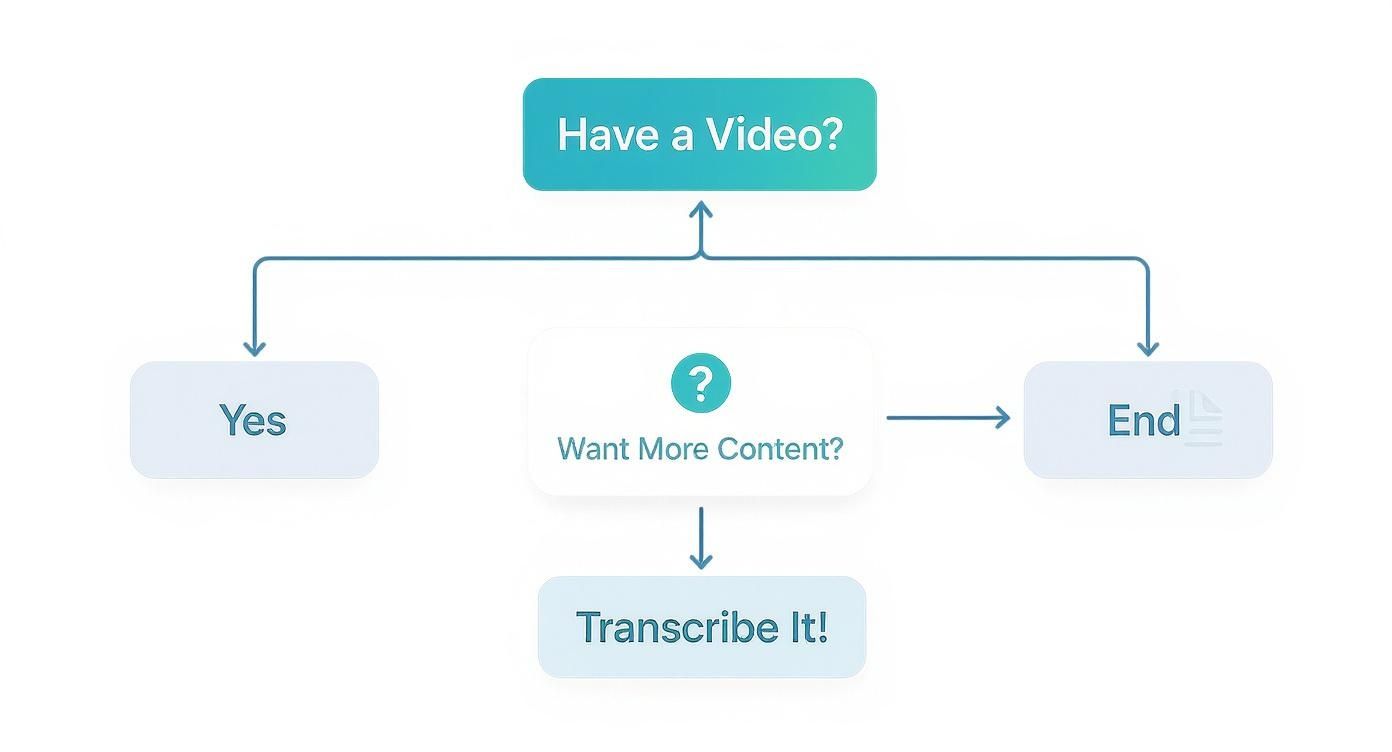 Have a Video?

Yes

?

Want More Content?

End

Transcribe It!