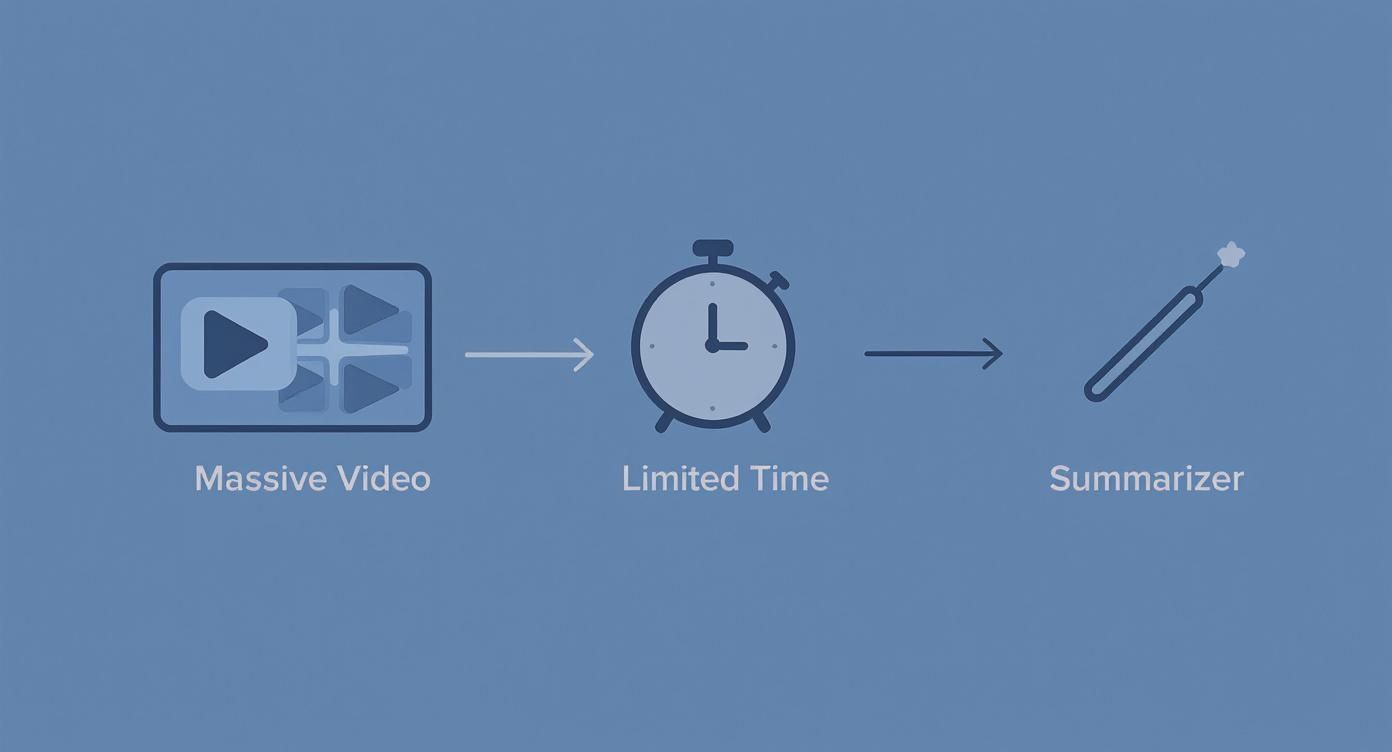 Massive Video

Limited Time

Summarizer