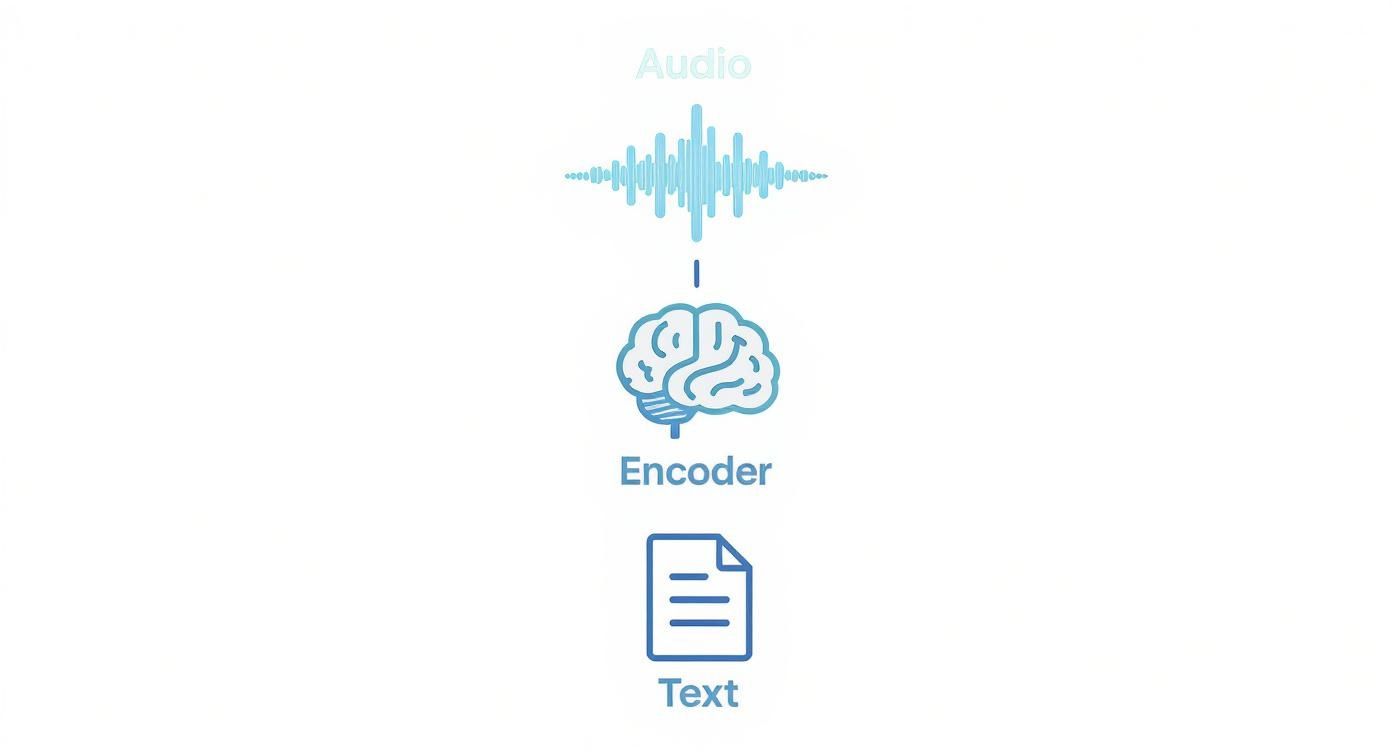 Audio

Encoder

Text