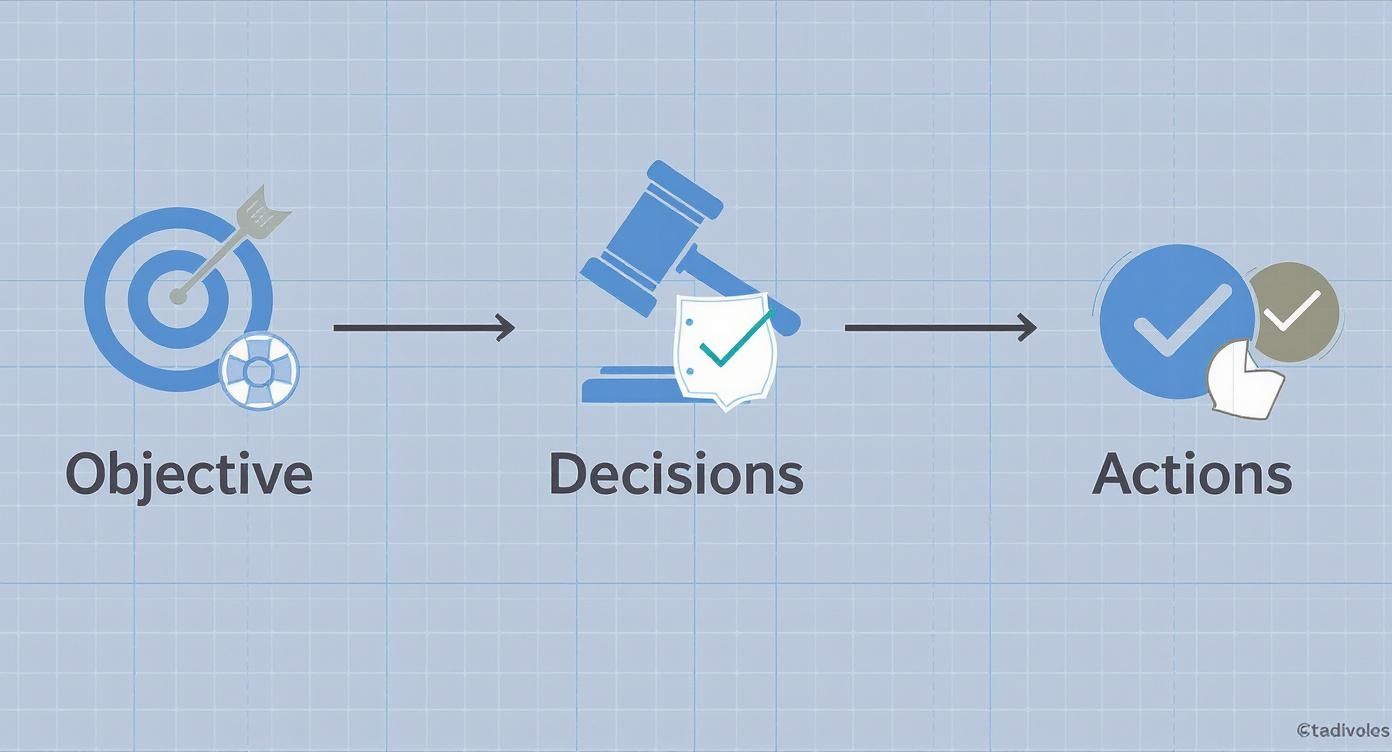 Objective

Decisions

Actions

©tadivoles