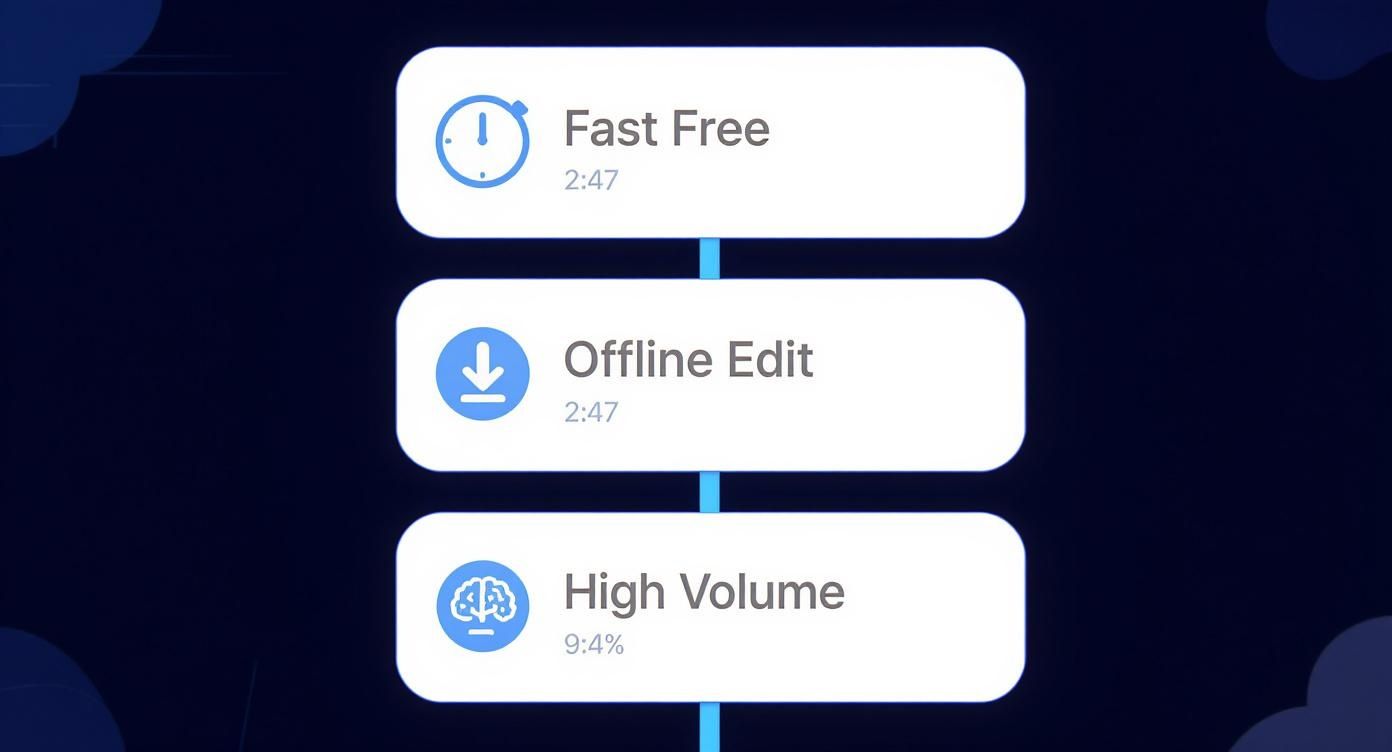 Fast Free
2:47

Offline Edit
2:47

High Volume
9:4%