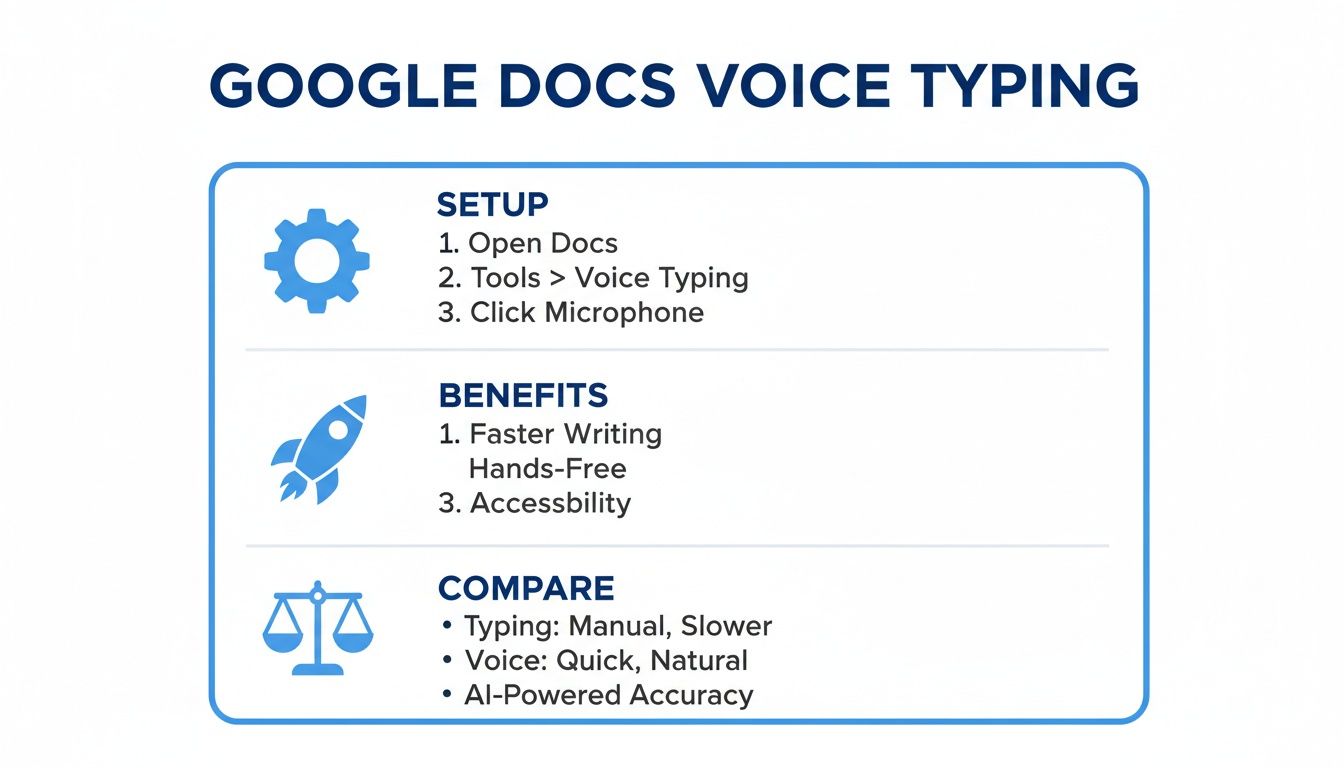 GOOGLE DOCS VOICE TYPING

SETUP
1. Open Docs
2. Tools > Voice Typing
3. Click Microphone

BENEFITS
1. Faster Writing
Hands-Free
3. Accessbility

COMPARE
• Typing: Manual, Slower
• Voice: Quick, Natural
• AI-Powered Accuracy