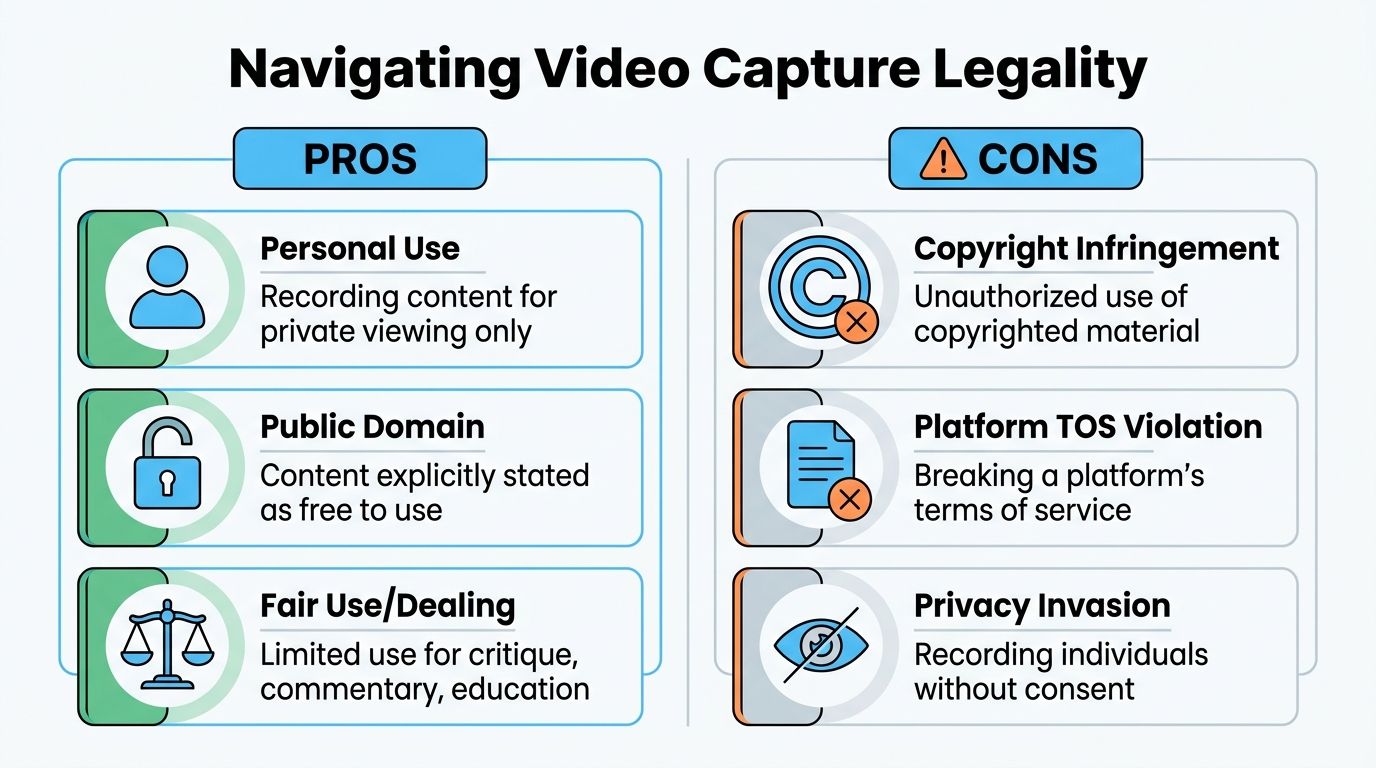 Navigating Video Capture Legality

PROS

Personal Use
Recording content for private viewing only

Public Domain
Content explicitly stated as free to use

Fair Use/Dealing
Limited use for critique, commentary, education

CONS

Copyright Infringement
Unauthorized use of copyrighted material

Platform TOS Violation
Breaking a platform's terms of service

Privacy Invasion
Recording individuals without consent