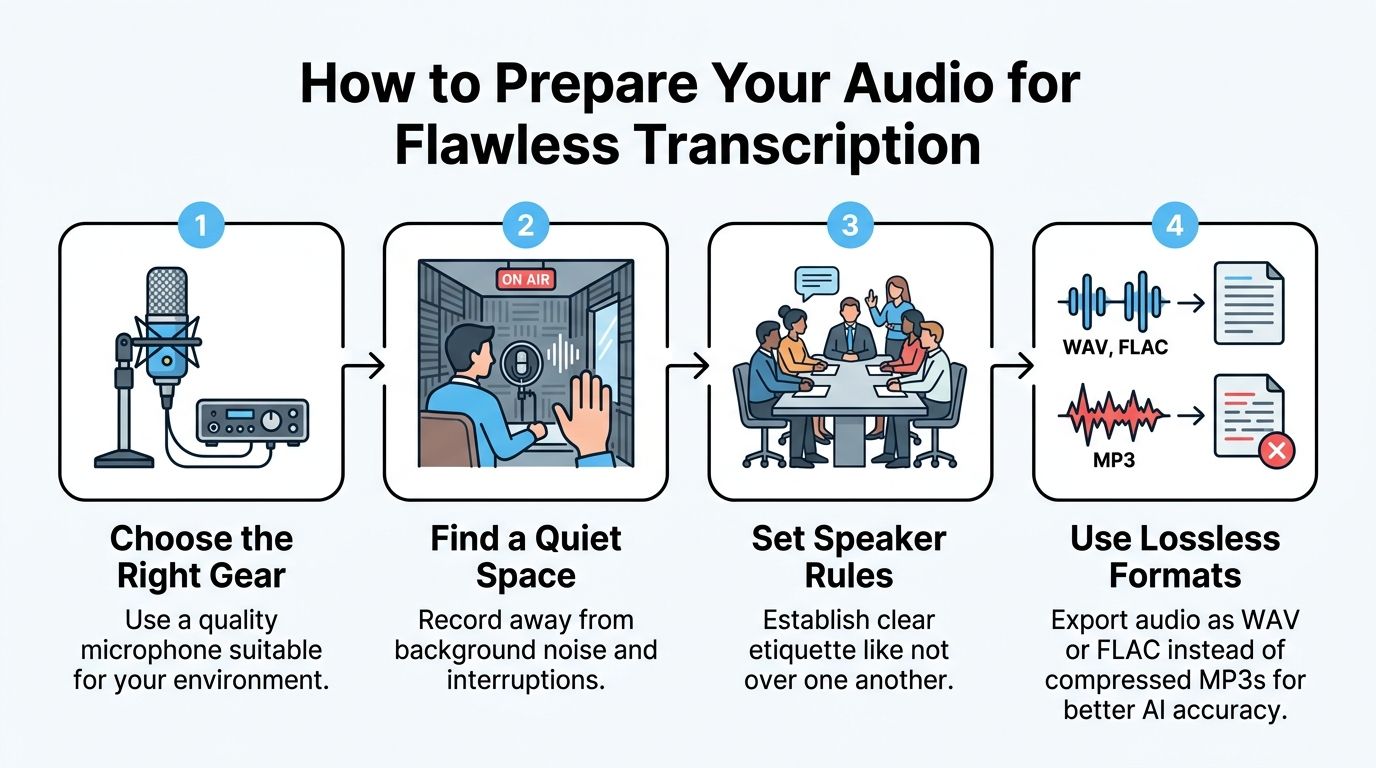 How to Prepare Your Audio for Flawless Transcription

1

Choose the Right Gear

Use a quality microphone suitable for your environment.

2

ON AIR

Find a Quiet Space

Record away from background noise and interruptions.

3

Set Speaker Rules

Establish clear etiquette like not over one another.

4

WAV, FLAC

MP3

Use Lossless Formats

Export audio as WAV or FLAC instead of compressed MP3s for better AI accuracy.