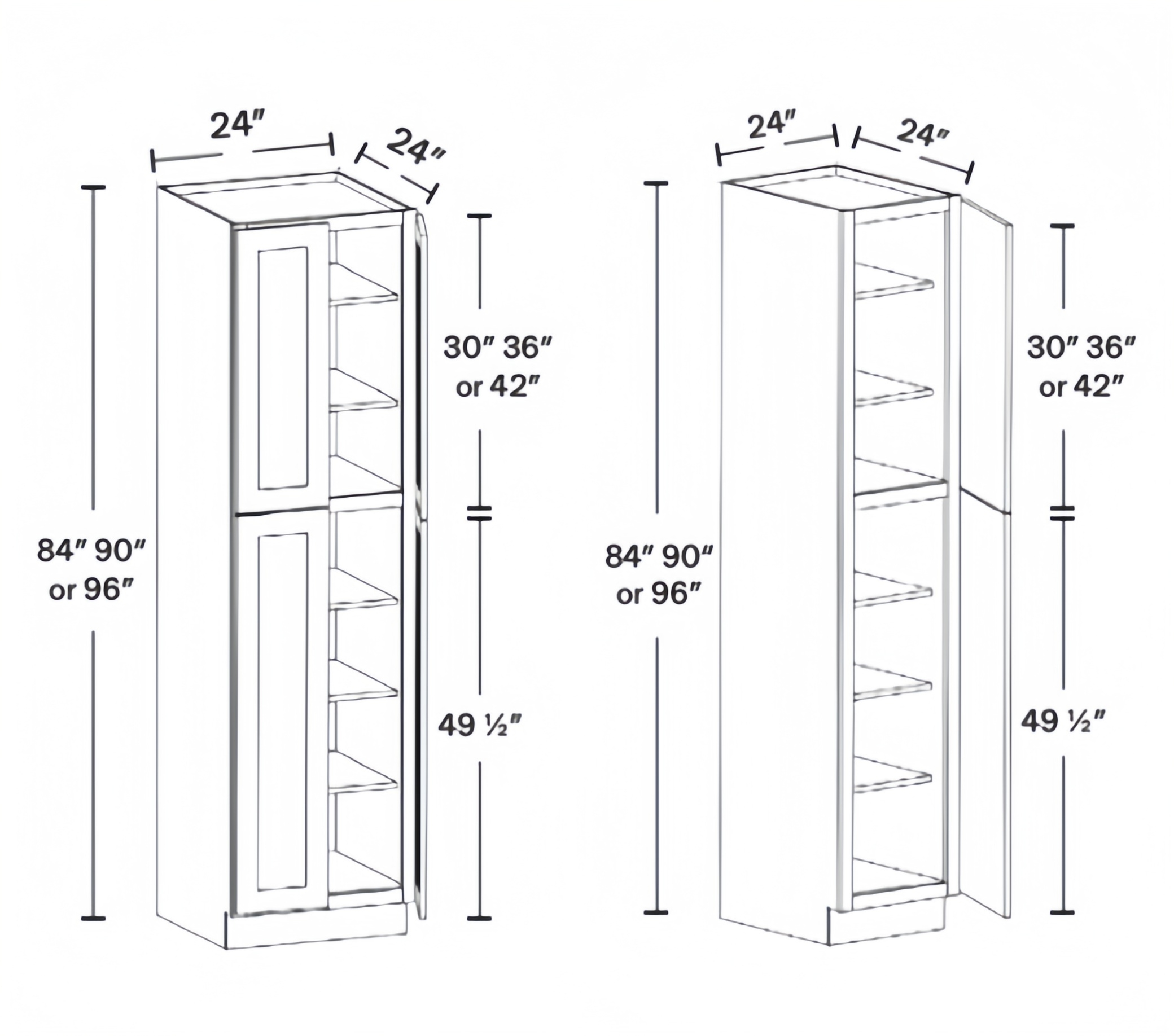 24″

24″

84″ 90″ or 96″

30″ 36″ or 42″

49 ½″

24″

24″

84″ 90″ or 96″

30″ 36″ or 42″

49 ½″