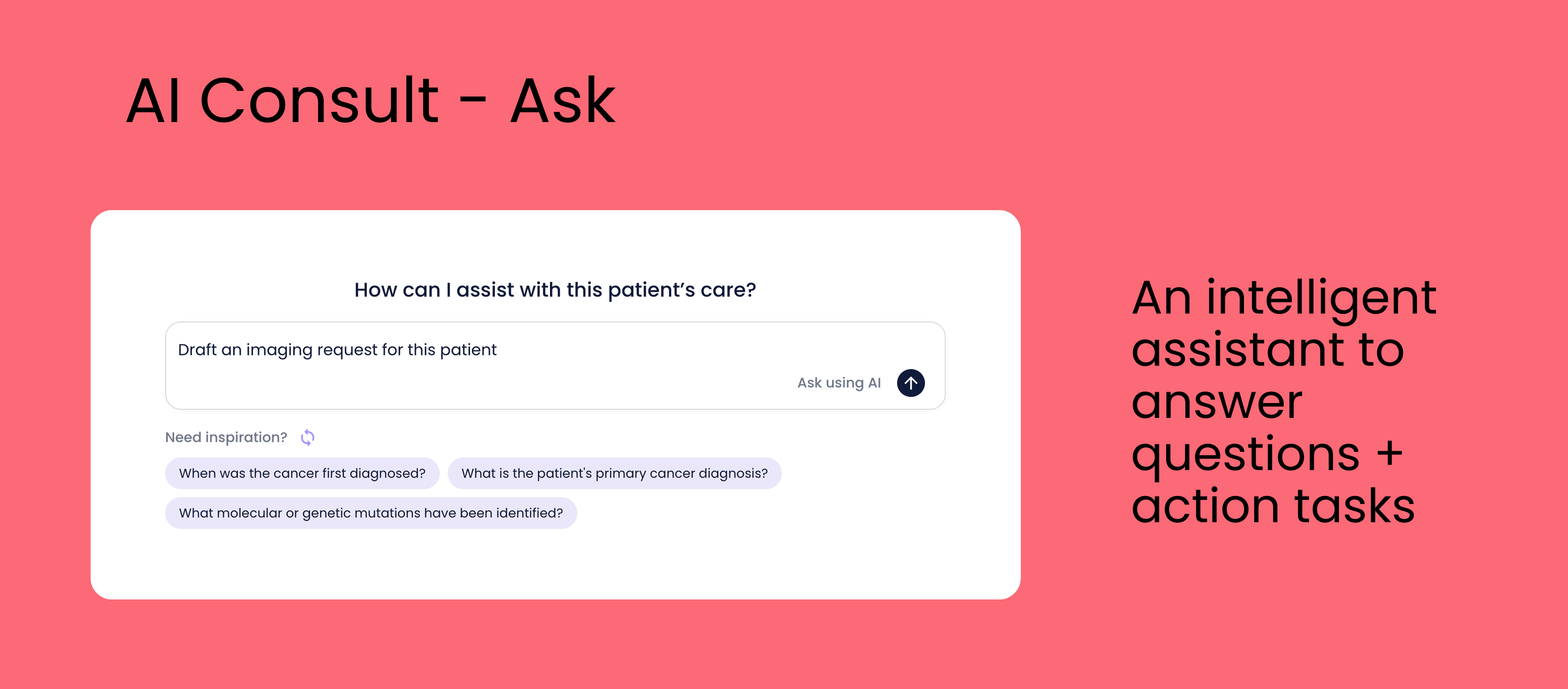 AI Consult - Ask

How can I assist with this patient's care?

Draft an imaging request for this patient

Ask using AI

Need inspiration?

When was the cancer first diagnosed?

What is the patient's primary cancer diagnosis?

What molecular or genetic mutations have been identified?

An intelligent assistant to answer questions + action tasks