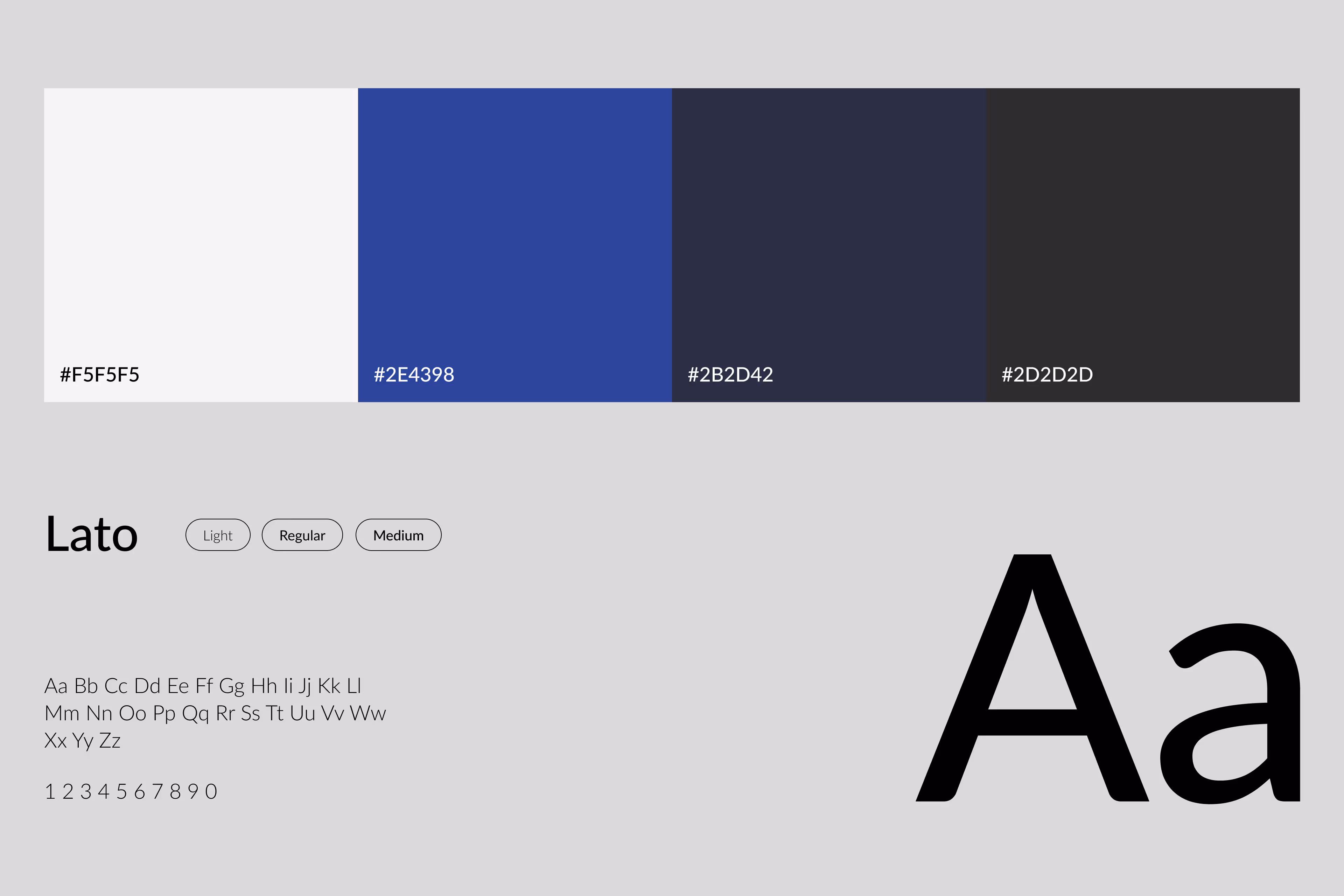 #F5F5F5

#2E4398

#2B2D42

#2D2D2D

Lato

Light

Regular

Medium

Aa Bb Cc Dd Ee Ff Gg Hh Ii Jj Kk Ll Mm Nn Oo Pp Qq Rr Ss Tt Uu Vv Ww Xx Yy Zz

1 2 3 4 5 6 7 8 9 0

Aa