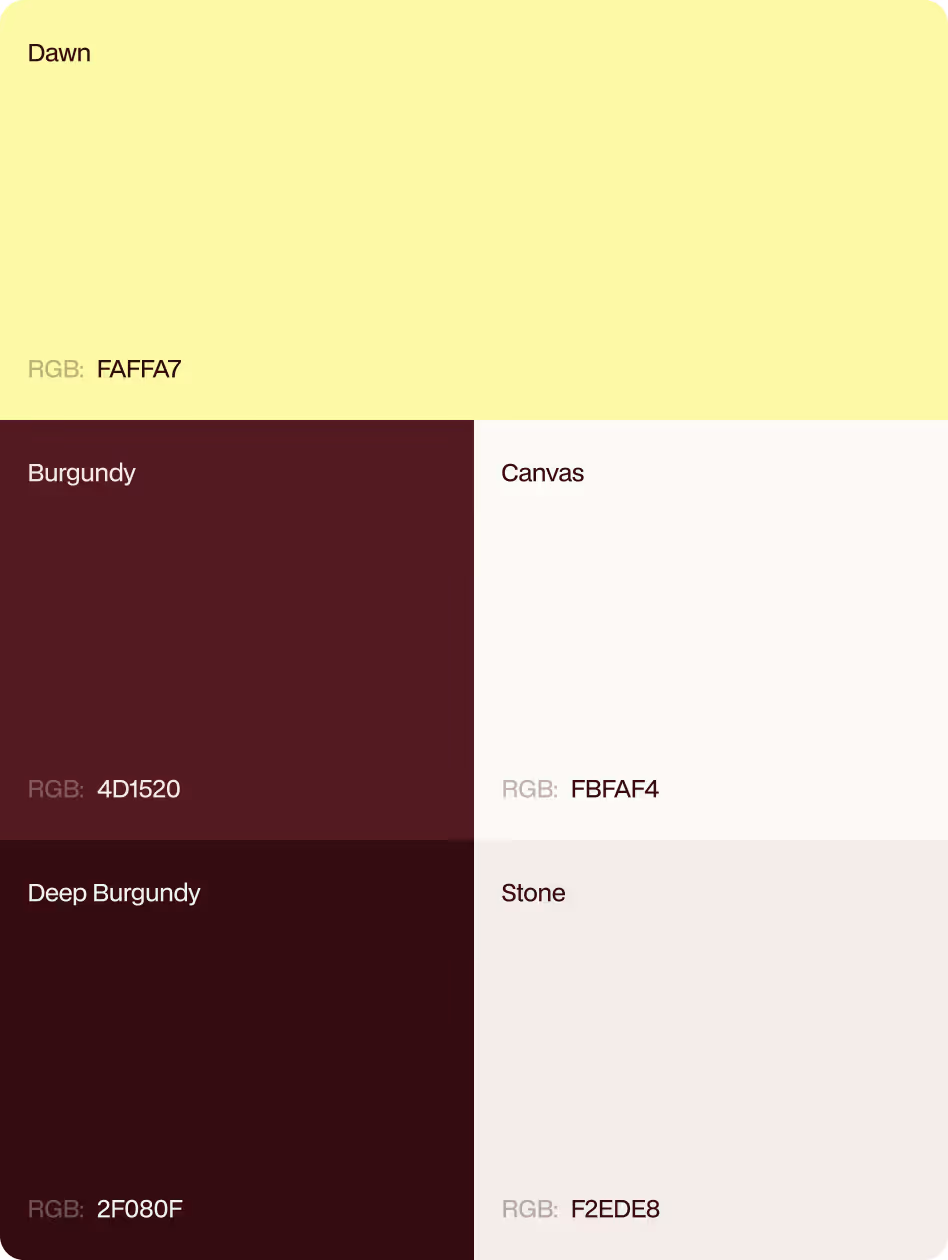 Dawn

RGB: FAFFA7

Burgundy

RGB: 4D1520

Canvas

RGB: FBFAF4

Deep Burgundy

RGB: 2F080F

Stone

RGB: F2EDE8