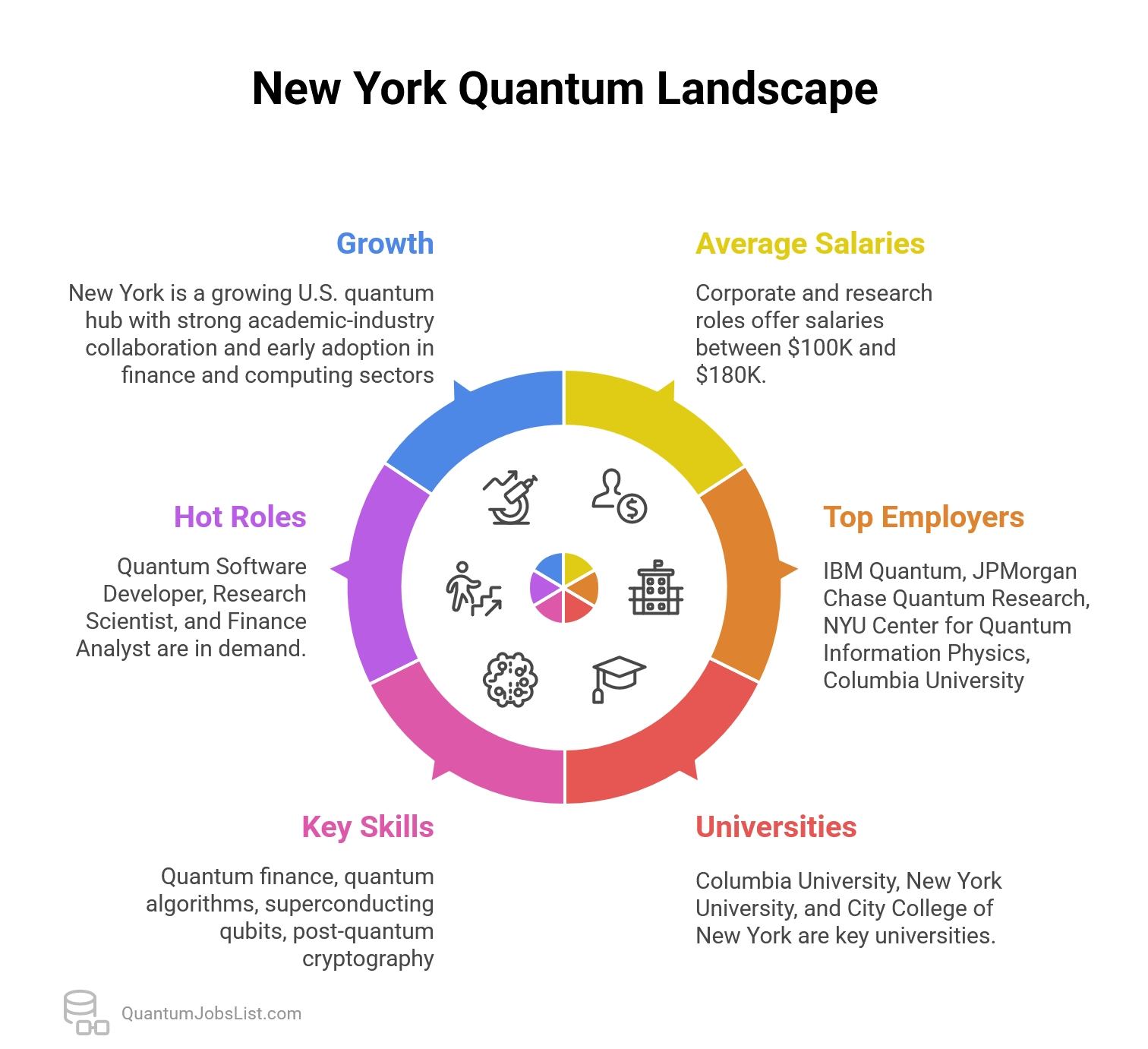 New York Quantum Landscape

Growth

New York is a growing U.S. quantum hub with strong academic-industry collaboration and early adoption in finance and computing sectors

Average Salaries

Corporate and research roles offer salaries between \$100K and \$180K.

Hot Roles

Quantum Software Developer, Research Scientist, and Finance Analyst are in demand.

Top Employers

IBM Quantum, JPMorgan Chase Quantum Research, NYU Center for Quantum Information Physics, Columbia University

Key Skills

Quantum finance, quantum algorithms, superconducting qubits, post-quantum cryptography

Universities

Columbia University, New York University, and City College of New York are key universities.

QuantumJobsList.com