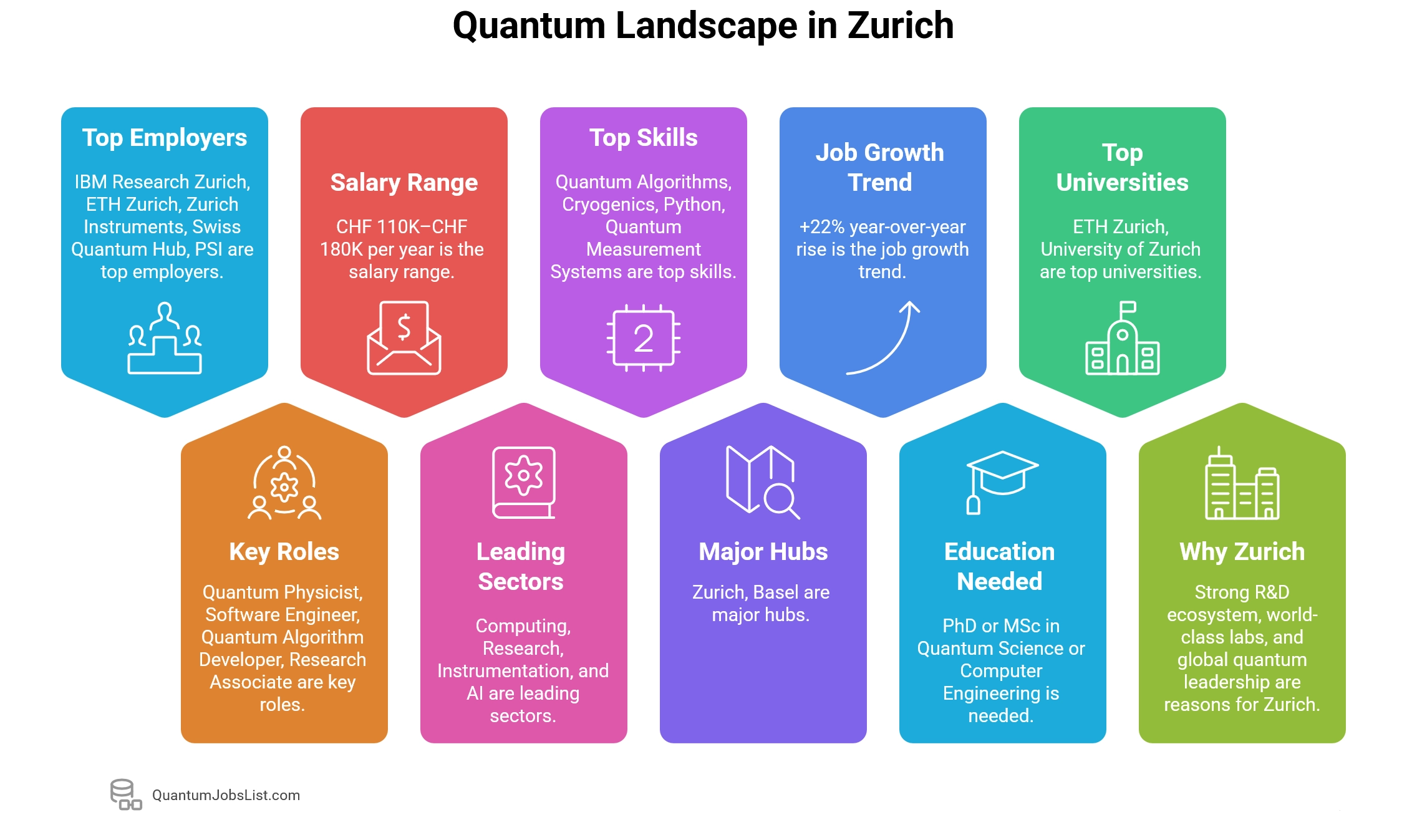 Quantum Landscape in Zurich

Top Employers

IBM Research Zurich, ETH Zurich, Zurich Instruments, Swiss Quantum Hub, PSI are top employers.

Salary Range

CHF 110K–CHF 180K per year is the salary range.

Top Skills

Quantum Algorithms, Cryogenics, Python, Quantum Measurement Systems are top skills.

2

Job Growth Trend

+22% year-over-year rise is the job growth trend.

Top Universities

ETH Zurich, University of Zurich are top universities.

Key Roles

Quantum Physicist, Software Engineer, Quantum Algorithm Developer, Research Associate are key roles.

Leading Sectors

Computing, Research, Instrumentation, and AI are leading sectors.

Major Hubs

Zurich, Basel are major hubs.

Education Needed

PhD or MSc in Quantum Science or Computer Engineering is needed.

Why Zurich

Strong R&D ecosystem, world-class labs, and global quantum leadership are reasons for Zurich.

QuantumJobsList.com