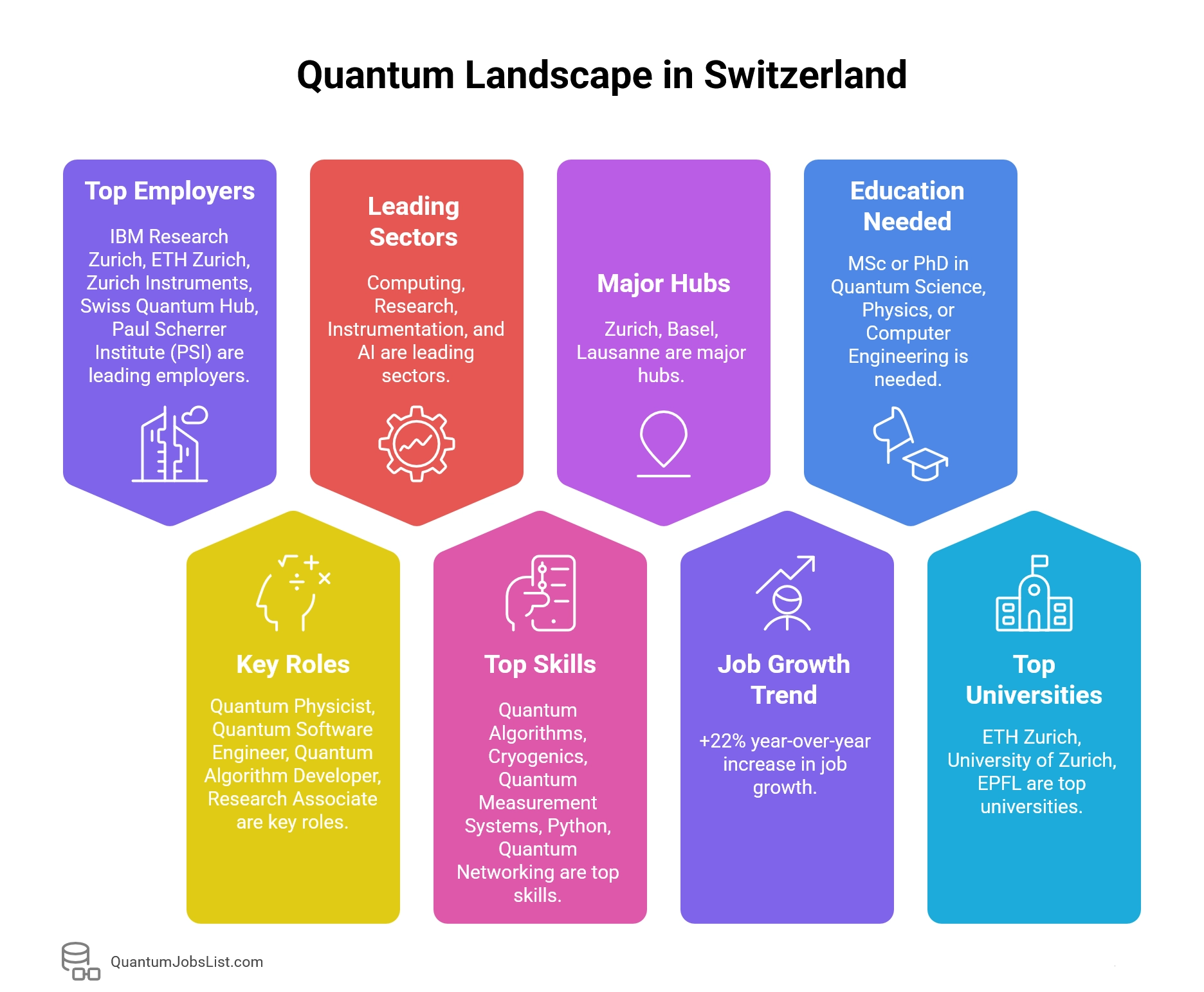 Quantum Landscape in Switzerland

Top Employers

IBM Research Zurich, ETH Zurich, Zurich Instruments, Swiss Quantum Hub, Paul Scherrer Institute (PSI) are leading employers.

Leading Sectors

Computing, Research, Instrumentation, and AI are leading sectors.

Major Hubs

Zurich, Basel, Lausanne are major hubs.

Education Needed

MSc or PhD in Quantum Science, Physics, or Computer Engineering is needed.

Key Roles

Quantum Physicist, Quantum Software Engineer, Quantum Algorithm Developer, Research Associate are key roles.

Top Skills

Quantum Algorithms, Cryogenics, Quantum Measurement Systems, Python, Quantum Networking are top skills.

Job Growth Trend

+22% year-over-year increase in job growth.

Top Universities

ETH Zurich, University of Zurich, EPFL are top universities.

QuantumJobsList.com