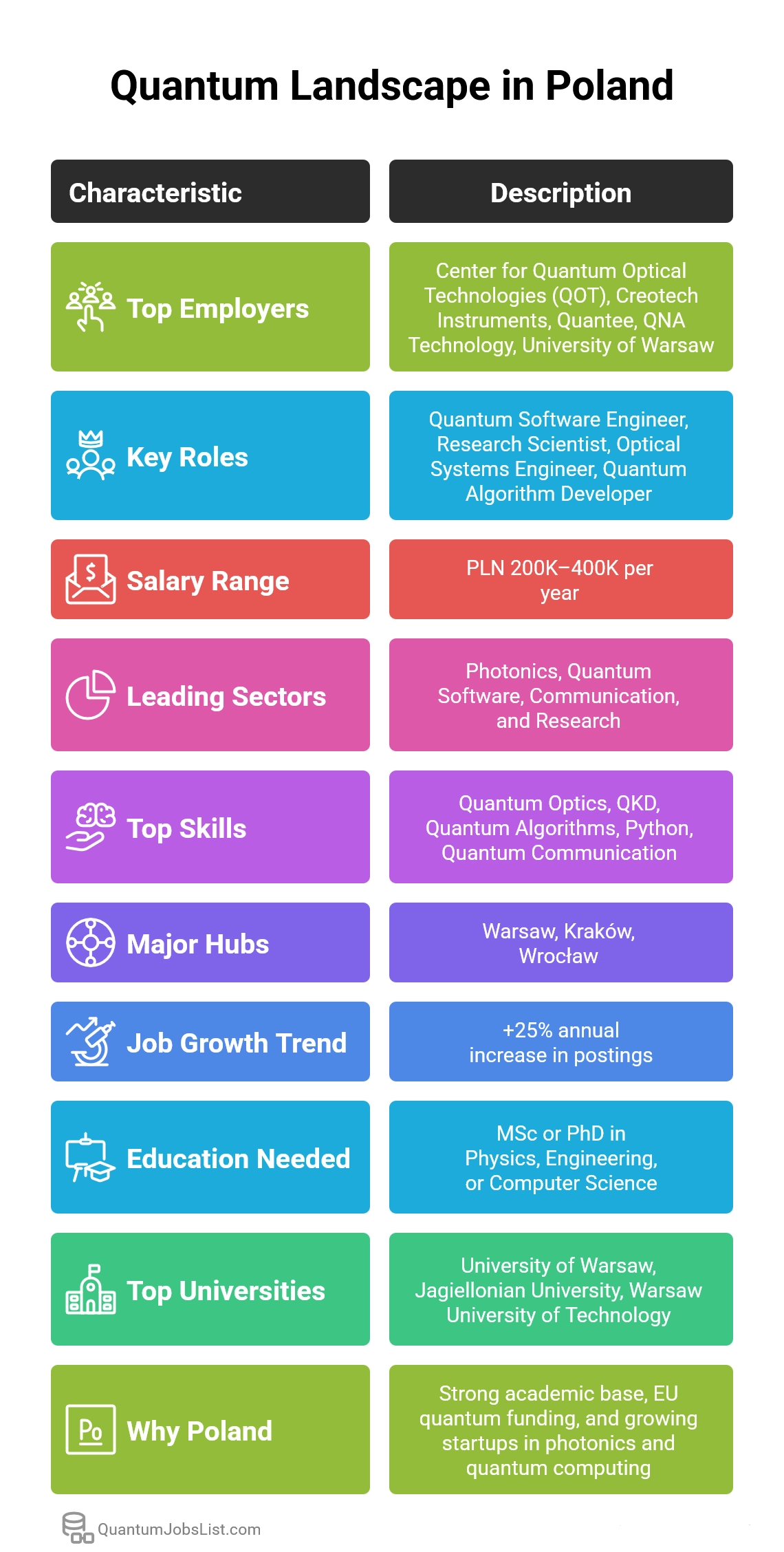 Quantum Landscape in Poland

| Characteristic | Description |
|---|---|
| Top Employers | Center for Quantum Optical Technologies (QOT), Creotech Instruments, Quantee, QNA Technology, University of Warsaw |
| Key Roles | Quantum Software Engineer, Research Scientist, Optical Systems Engineer, Quantum Algorithm Developer |
| Salary Range | PLN 200K–400K per year |
| Leading Sectors | Photonics, Quantum Software, Communication, and Research |
| Top Skills | Quantum Optics, QKD, Quantum Algorithms, Python, Quantum Communication |
| Major Hubs | Warsaw, Kraków, Wrocław |
| Job Growth Trend | +25% annual increase in postings |
| Education Needed | MSc or PhD in Physics, Engineering, or Computer Science |
| Top Universities | University of Warsaw, Jagiellonian University, Warsaw University of Technology |
| Why Poland | Strong academic base, EU quantum funding, and growing startups in photonics and quantum computing |

Po

QuantumJobsList.com