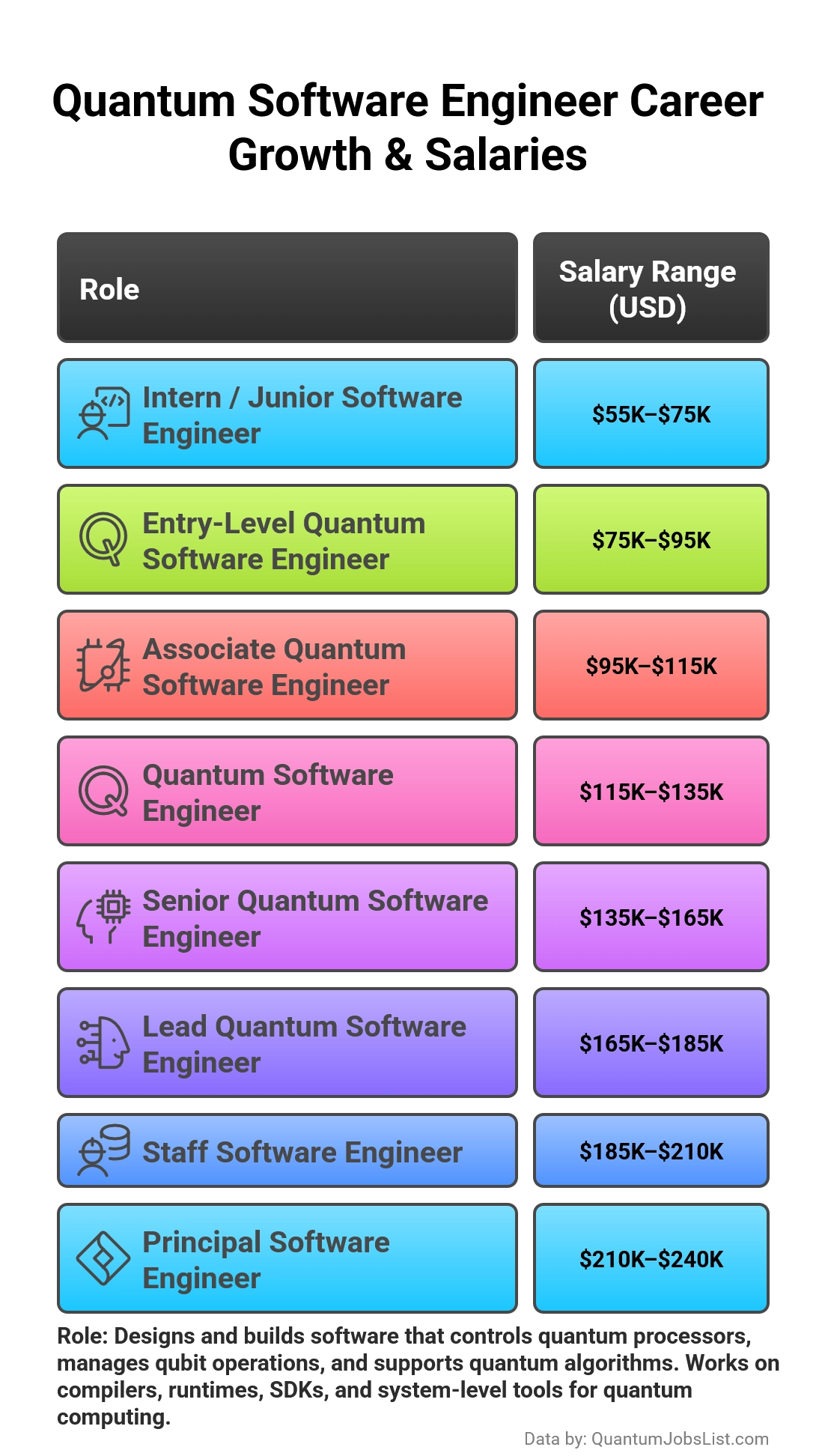 Quantum Software Engineer Career Growth & Salaries

| Role | Salary Range (USD) |
|---|---|
| Intern / Junior Software Engineer | \$55K–\$75K |
| Entry-Level Quantum Software Engineer | \$75K–\$95K |
| Associate Quantum Software Engineer | \$95K–\$115K |
| Quantum Software Engineer | \$115K–\$135K |
| Senior Quantum Software Engineer | \$135K–\$165K |
| Lead Quantum Software Engineer | \$165K–\$185K |
| Staff Software Engineer | \$185K–\$210K |
| Principal Software Engineer | \$210K–\$240K |

Role: Designs and builds software that controls quantum processors, manages qubit operations, and supports quantum algorithms. Works on compilers, runtimes, SDKs, and system-level tools for quantum computing.

Data by: QuantumJobsList.com