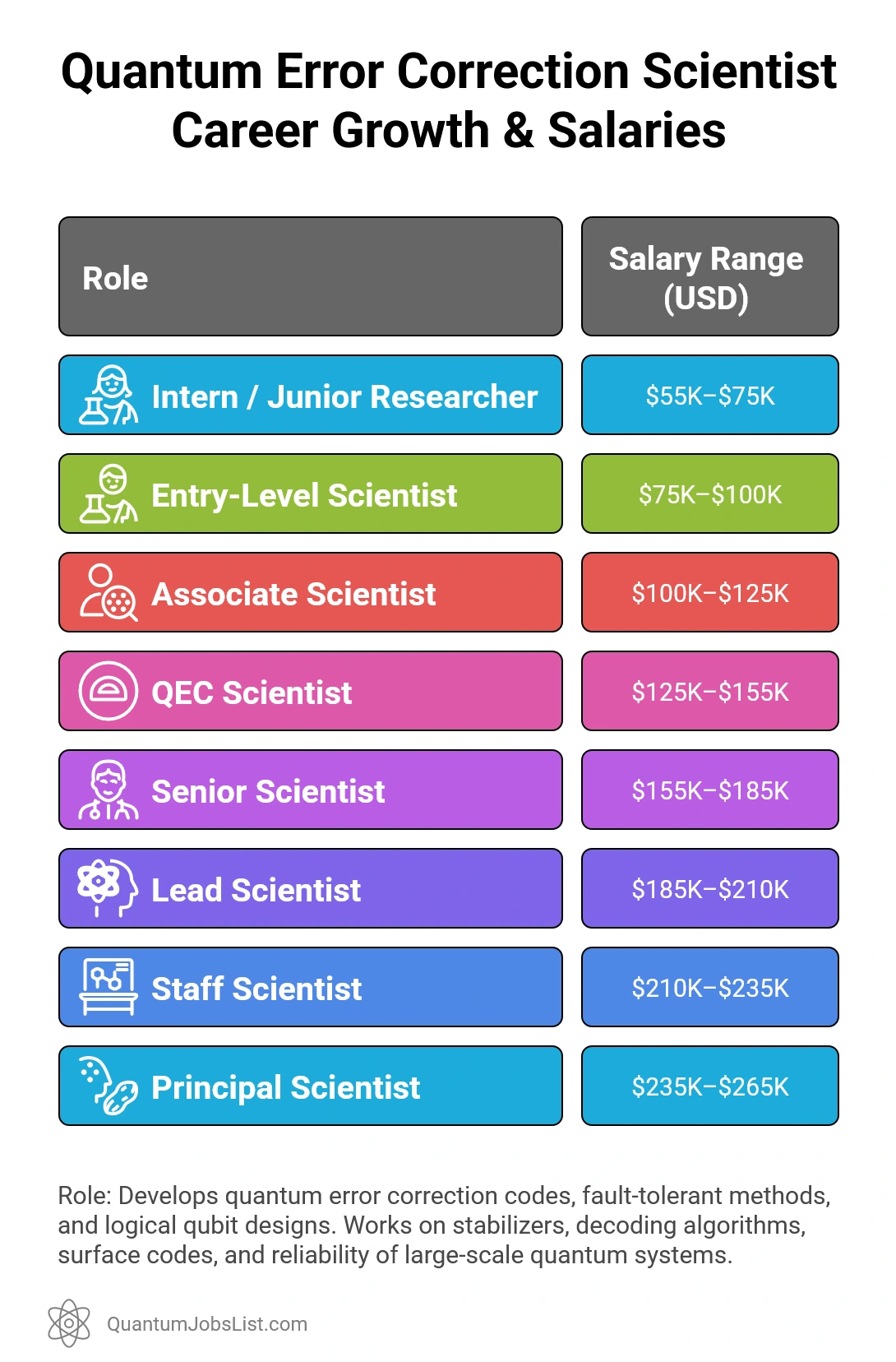 Quantum Error Correction Scientist Career Growth & Salaries

| Role | Salary Range (USD) |
|---|---|
| Intern / Junior Researcher | \$55K–\$75K |
| Entry-Level Scientist | \$75K–\$100K |
| Associate Scientist | \$100K–\$125K |
| QEC Scientist | \$125K–\$155K |
| Senior Scientist | \$155K–\$185K |
| Lead Scientist | \$185K–\$210K |
| Staff Scientist | \$210K–\$235K |
| Principal Scientist | \$235K–\$265K |

Role: Develops quantum error correction codes, fault-tolerant methods, and logical qubit designs. Works on stabilizers, decoding algorithms, surface codes, and reliability of large-scale quantum systems.

QuantumJobsList.com