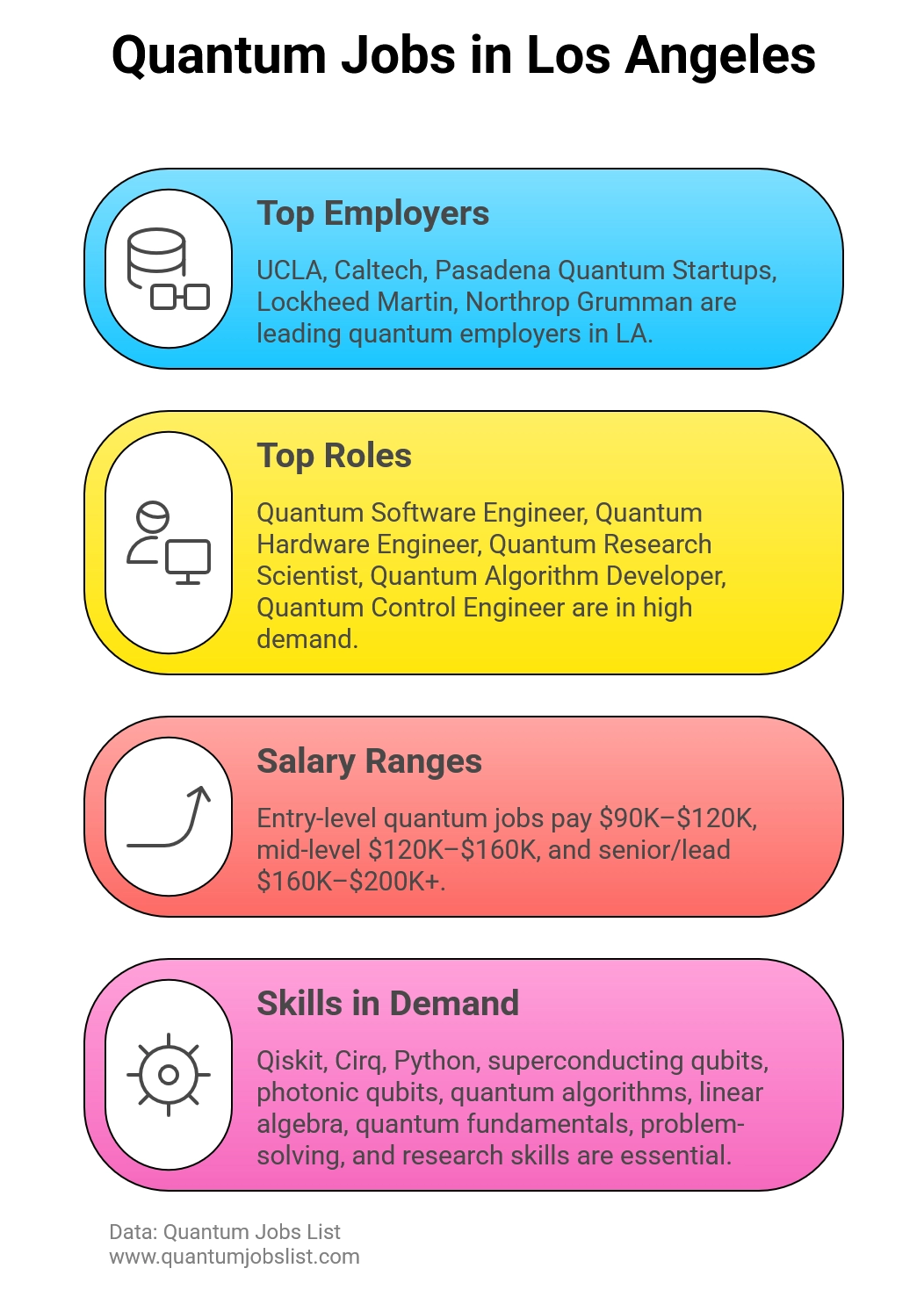 Quantum Jobs in Los Angeles

Top Employers

UCLA, Caltech, Pasadena Quantum Startups, Lockheed Martin, Northrop Grumman are leading quantum employers in LA.

Top Roles

Quantum Software Engineer, Quantum Hardware Engineer, Quantum Research Scientist, Quantum Algorithm Developer, Quantum Control Engineer are in high demand.

Salary Ranges

Entry-level quantum jobs pay \$90K–\$120K, mid-level \$120K–\$160K, and senior/lead \$160K–\$200K+.

Skills in Demand

Qiskit, Cirq, Python, superconducting qubits, photonic qubits, quantum algorithms, linear algebra, quantum fundamentals, problem-solving, and research skills are essential.

Data: Quantum Jobs List
www.quantumjobslist.com