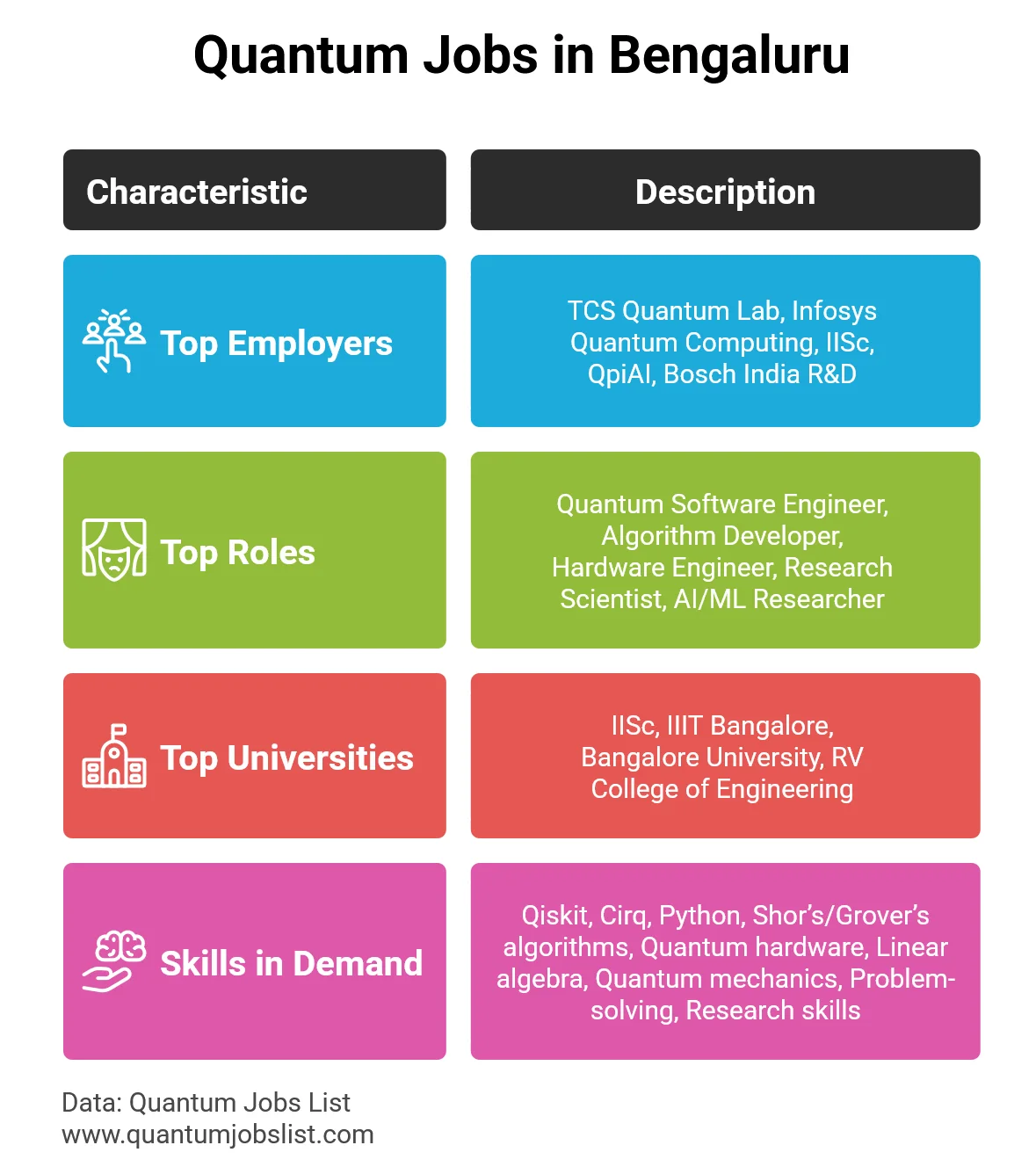 Quantum Jobs in Bengaluru

| Characteristic | Description |
|---|---|
| Top Employers | TCS Quantum Lab, Infosys Quantum Computing, IISc, QpiAI, Bosch India R&D |
| Top Roles | Quantum Software Engineer, Algorithm Developer, Hardware Engineer, Research Scientist, AI/ML Researcher |
| Top Universities | IISc, IIIT Bangalore, Bangalore University, RV College of Engineering |
| Skills in Demand | Qiskit, Cirq, Python, Shor's/Grover's algorithms, Quantum hardware, Linear algebra, Quantum mechanics, Problem-solving, Research skills |

Data: Quantum Jobs List
www.quantumjobslist.com