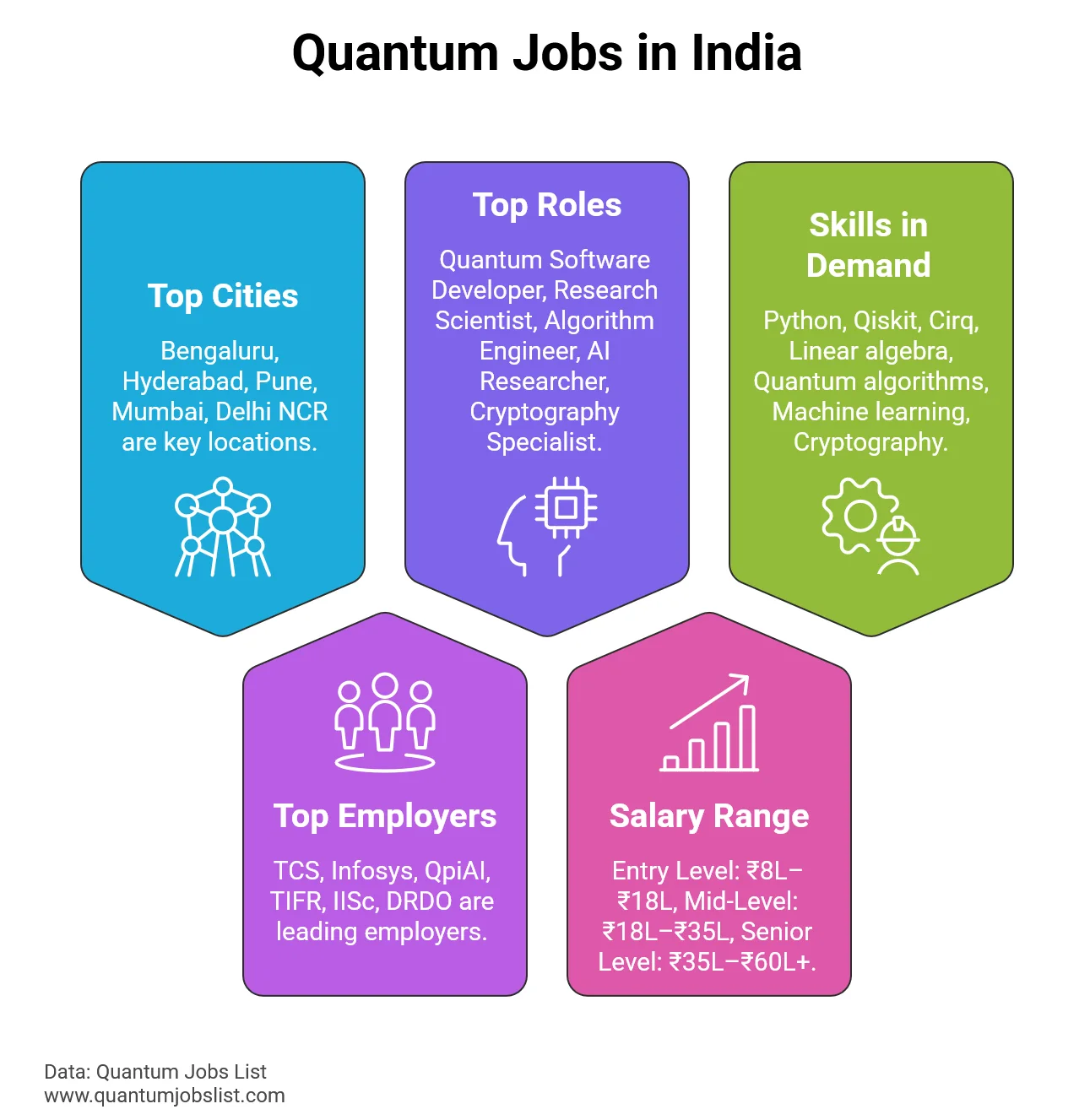 Quantum Jobs in India

Top Cities

Bengaluru, Hyderabad, Pune, Mumbai, Delhi NCR are key locations.

Top Roles

Quantum Software Developer, Research Scientist, Algorithm Engineer, AI Researcher, Cryptography Specialist.

Skills in Demand

Python, Qiskit, Cirq, Linear algebra, Quantum algorithms, Machine learning, Cryptography.

Top Employers

TCS, Infosys, QpiAI, TIFR, IISc, DRDO are leading employers.

Salary Range

Entry Level: ₹8L–₹18L, Mid-Level: ₹18L–₹35L, Senior Level: ₹35L–₹60L+.

Data: Quantum Jobs List
www.quantumjobslist.com