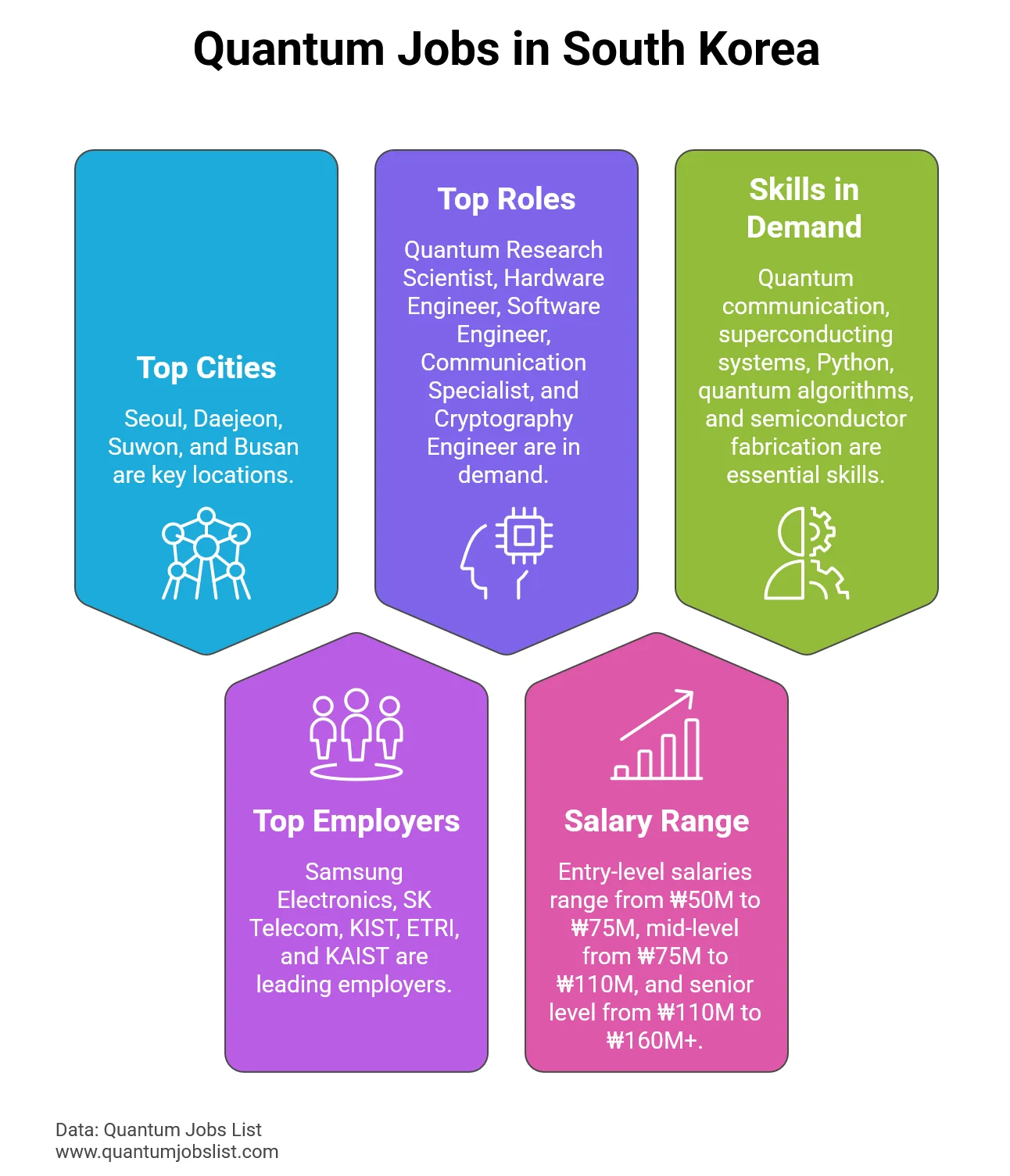 Quantum Jobs in South Korea

Top Cities

Seoul, Daejeon, Suwon, and Busan are key locations.

Top Roles

Quantum Research Scientist, Hardware Engineer, Software Engineer, Communication Specialist, and Cryptography Engineer are in demand.

Skills in Demand

Quantum communication, superconducting systems, Python, quantum algorithms, and semiconductor fabrication are essential skills.

Top Employers

Samsung Electronics, SK Telecom, KIST, ETRI, and KAIST are leading employers.

Salary Range

Entry-level salaries range from ₩50M to ₩75M, mid-level from ₩75M to ₩110M, and senior level from ₩110M to ₩160M+.

Data: Quantum Jobs List
www.quantumjobslist.com