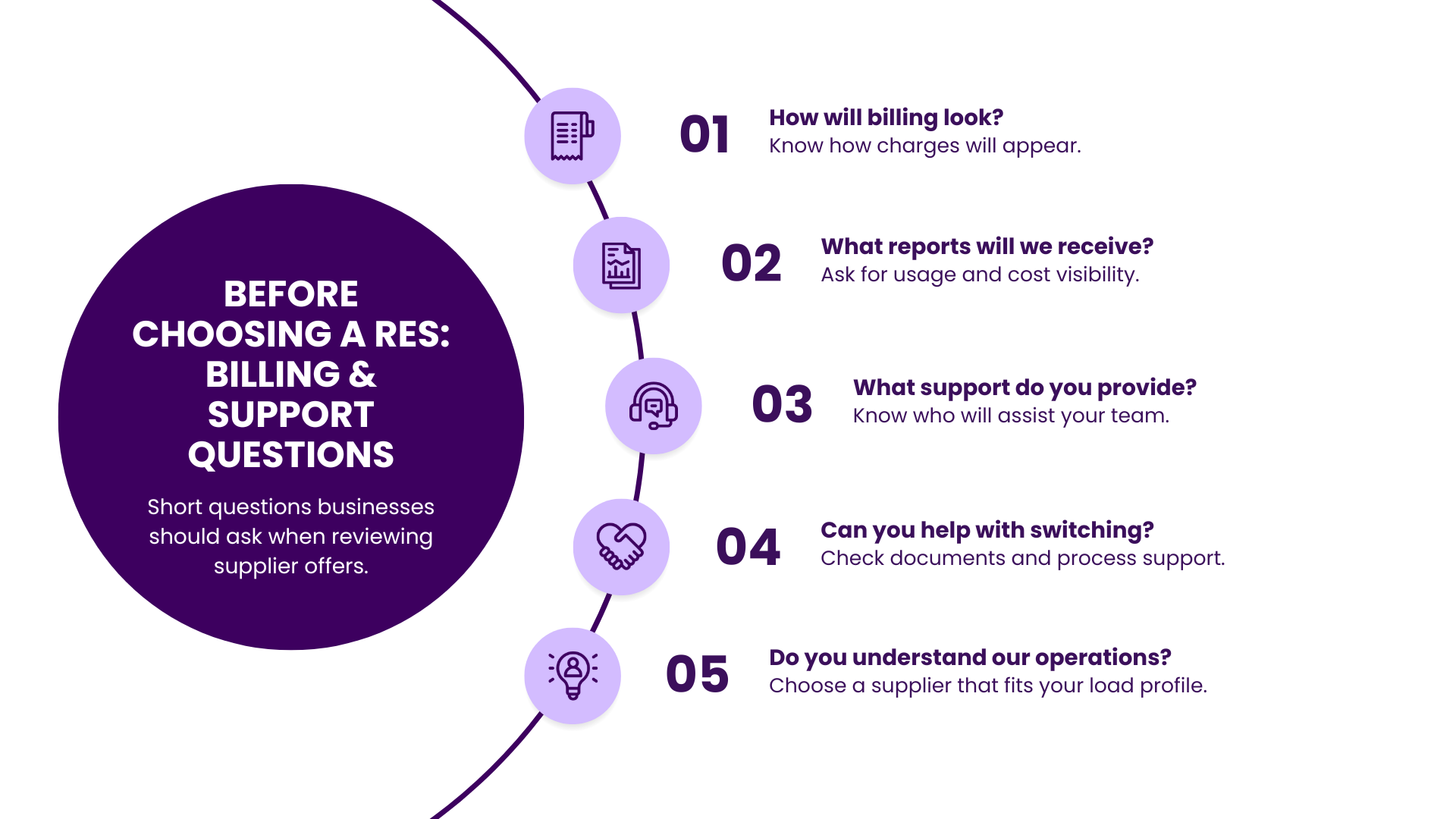 BEFORE CHOOSING A RES: BILLING & SUPPORT QUESTIONS

Short questions businesses should ask when reviewing supplier offers.

01
How will billing look?
Know how charges will appear.

02
What reports will we receive?
Ask for usage and cost visibility.

03
What support do you provide?
Know who will assist your team.

04
Can you help with switching?
Check documents and process support.

05
Do you understand our operations?
Choose a supplier that fits your load profile.