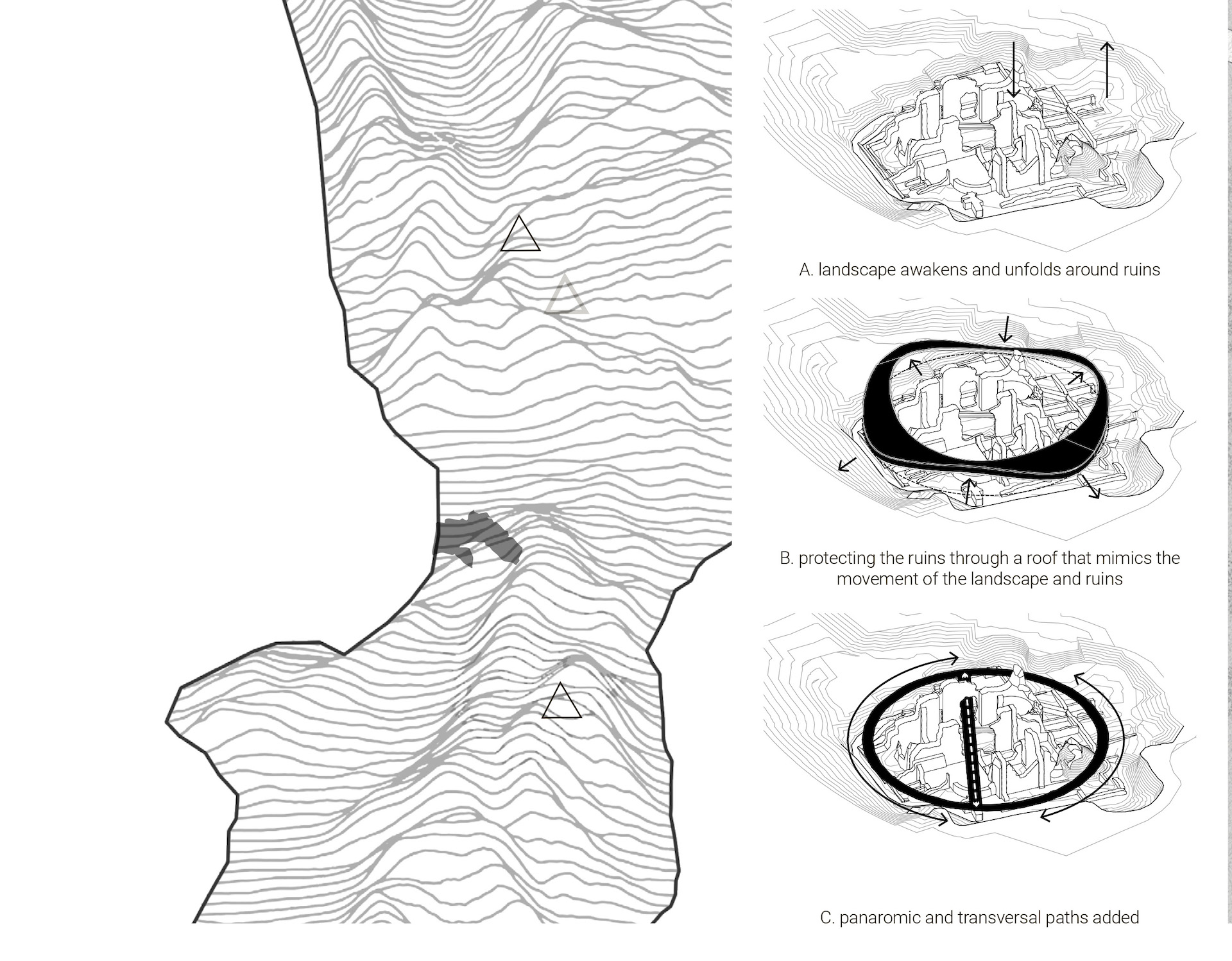 A. landscape awakens and unfolds around ruins

B. protecting the ruins through a roof that mimics the movement of the landscape and ruins

C. panaromic and transversal paths added