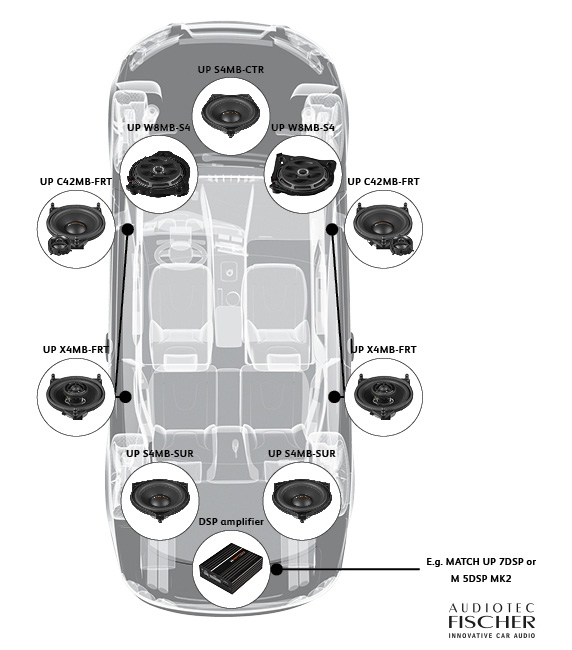 UP S4MB-CTR

UP W8MB-S4

UP W8MB-S4

UP C42MB-FRT

UP C42MB-FRT

UP X4MB-FRT

UP X4MB-FRT

UP S4MB-SUR

UP S4MB-SUR

DSP amplifier

E.g. MATCH UP 7DSP or M 5DSP MK2

AUDIOTEC FISCHER
INNOVATIVE CAR AUDIO