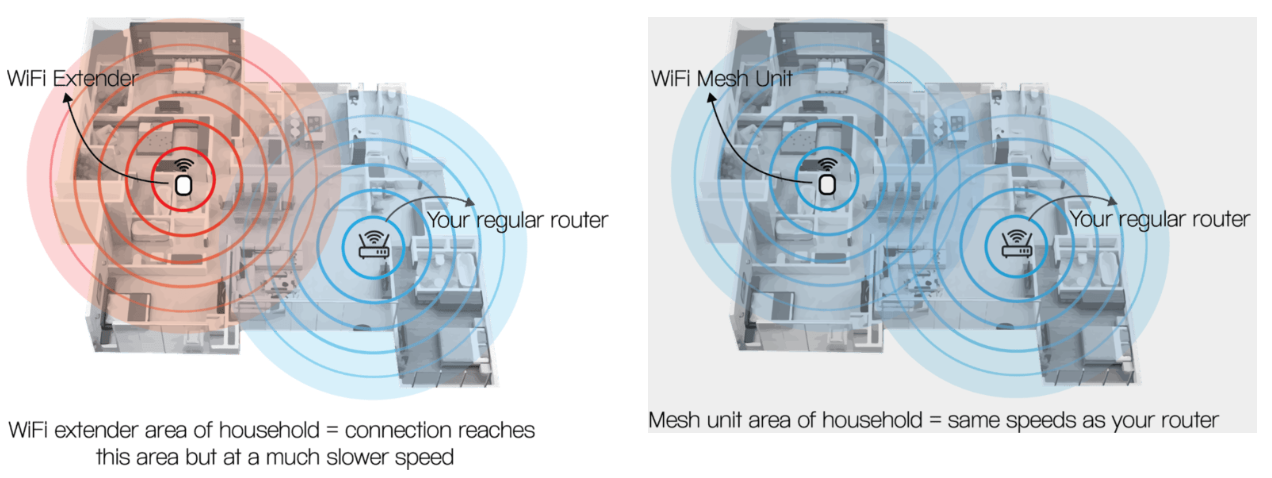 WiFi Extender

Your regular router

WiFi extender area of household = connection reaches this area but at a much slower speed

WiFi Mesh Unit

Your regular router

Mesh unit area of household = same speeds as your router