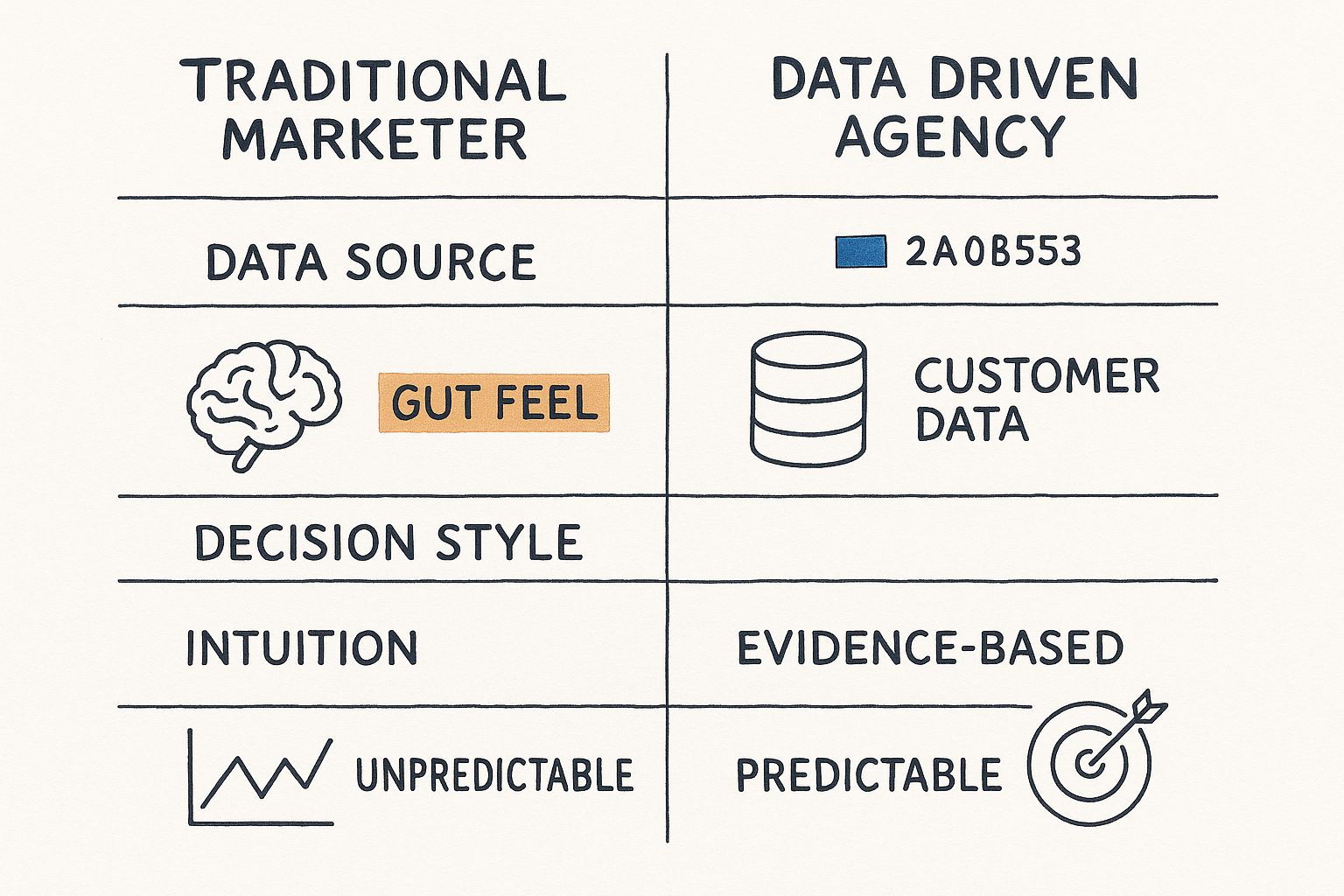 | TRADITIONAL MARKETER | DATA DRIVEN AGENCY |
|---|---|
| DATA SOURCE | 2A0B553 |
| GUT FEEL | CUSTOMER DATA |
| DECISION STYLE | |
| INTUITION | EVIDENCE-BASED |
| UNPREDICTABLE | PREDICTABLE |