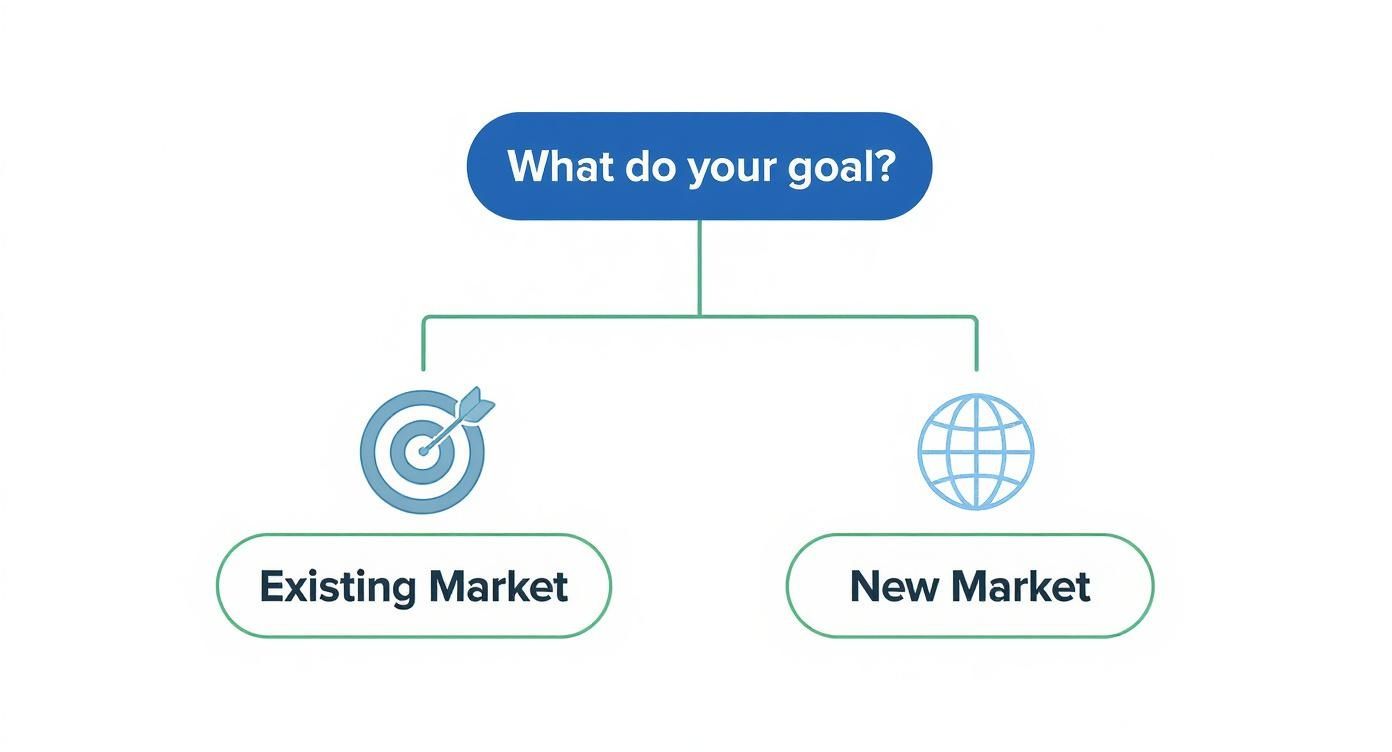 What do your goal?

Existing Market

New Market