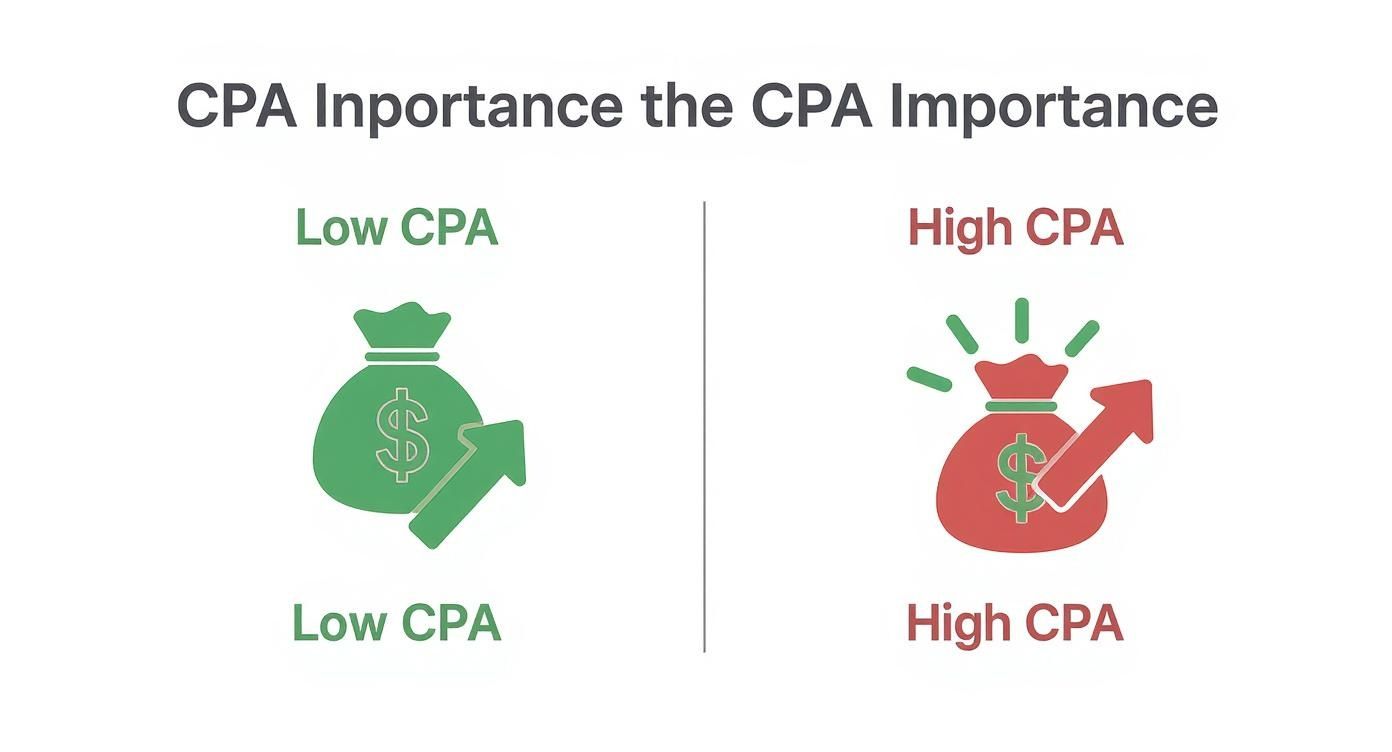 CPA Inportance the CPA Importance

Low CPA

$

Low CPA

High CPA

$

High CPA