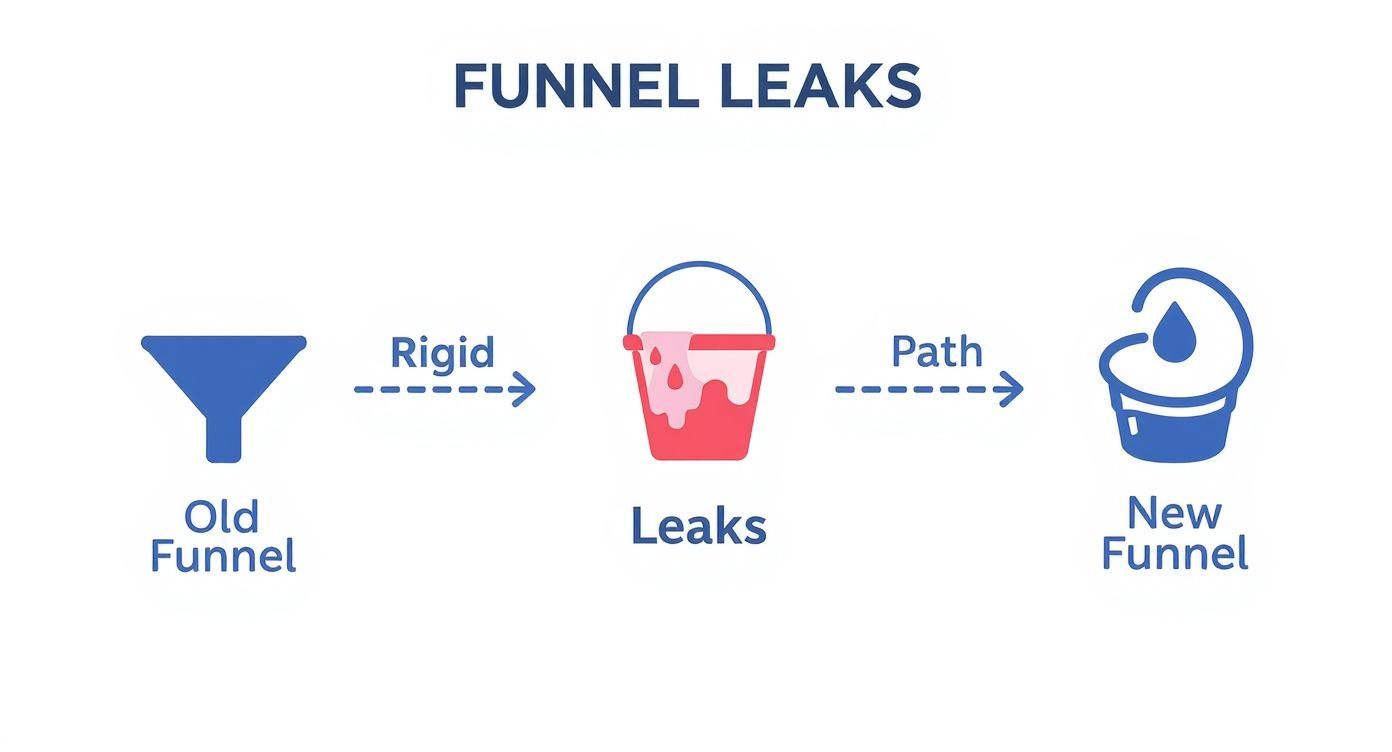 FUNNEL LEAKS

Old Funnel

Rigid

Leaks

Path

New Funnel