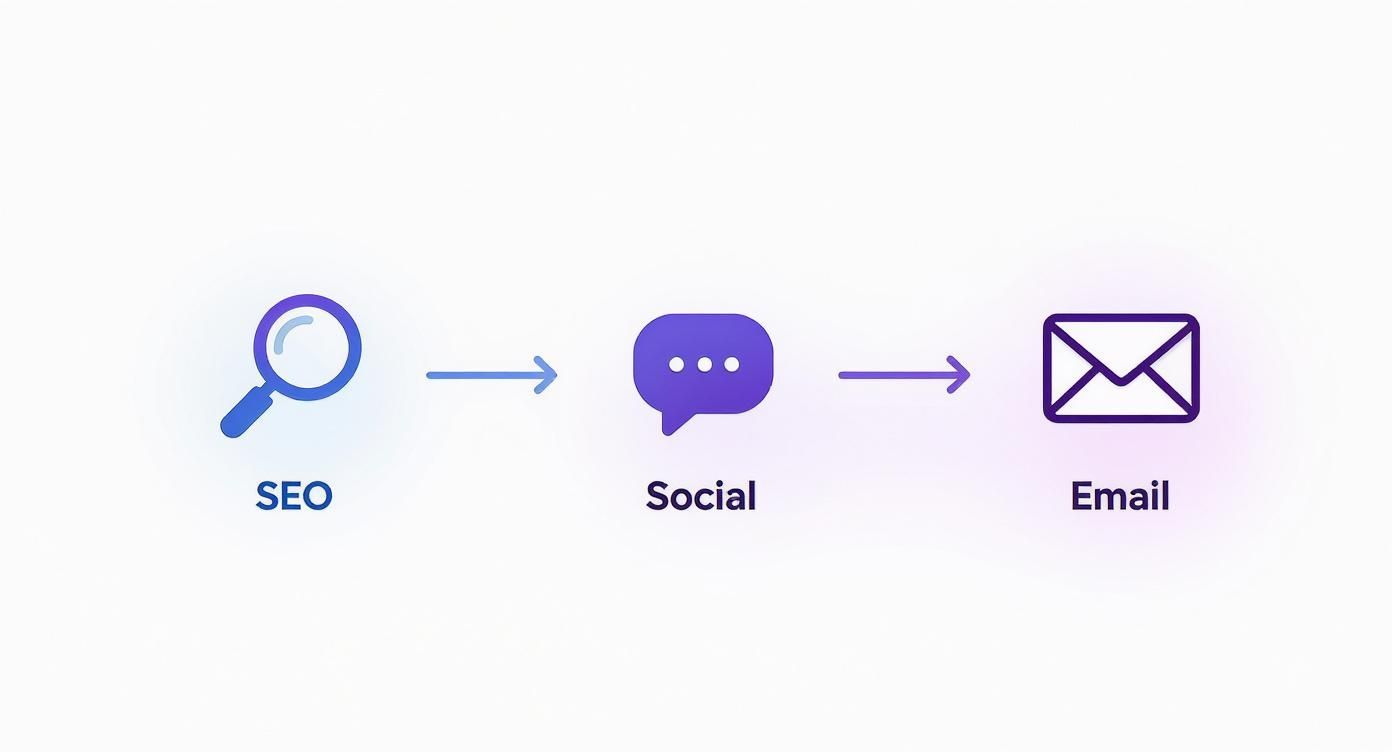 SEO

Social

Email