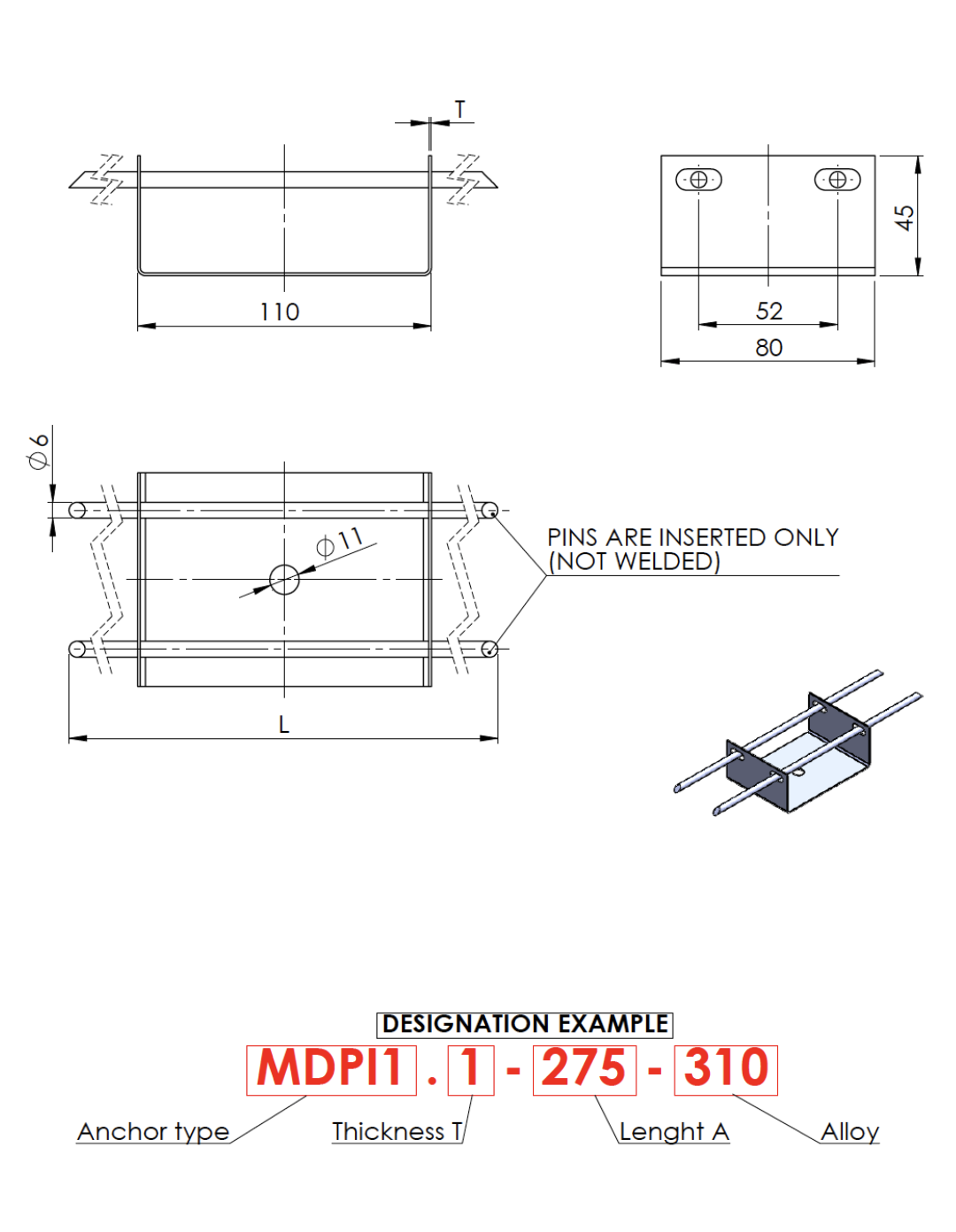 T

110

45

52

80

$\phi 6$

$\phi 11$

PINS ARE INSERTED ONLY (NOT WELDED)

L

DESIGNATION EXAMPLE

MDPI1 . 1 - 275 - 310

Anchor type

Thickness T

Lenght A

Alloy