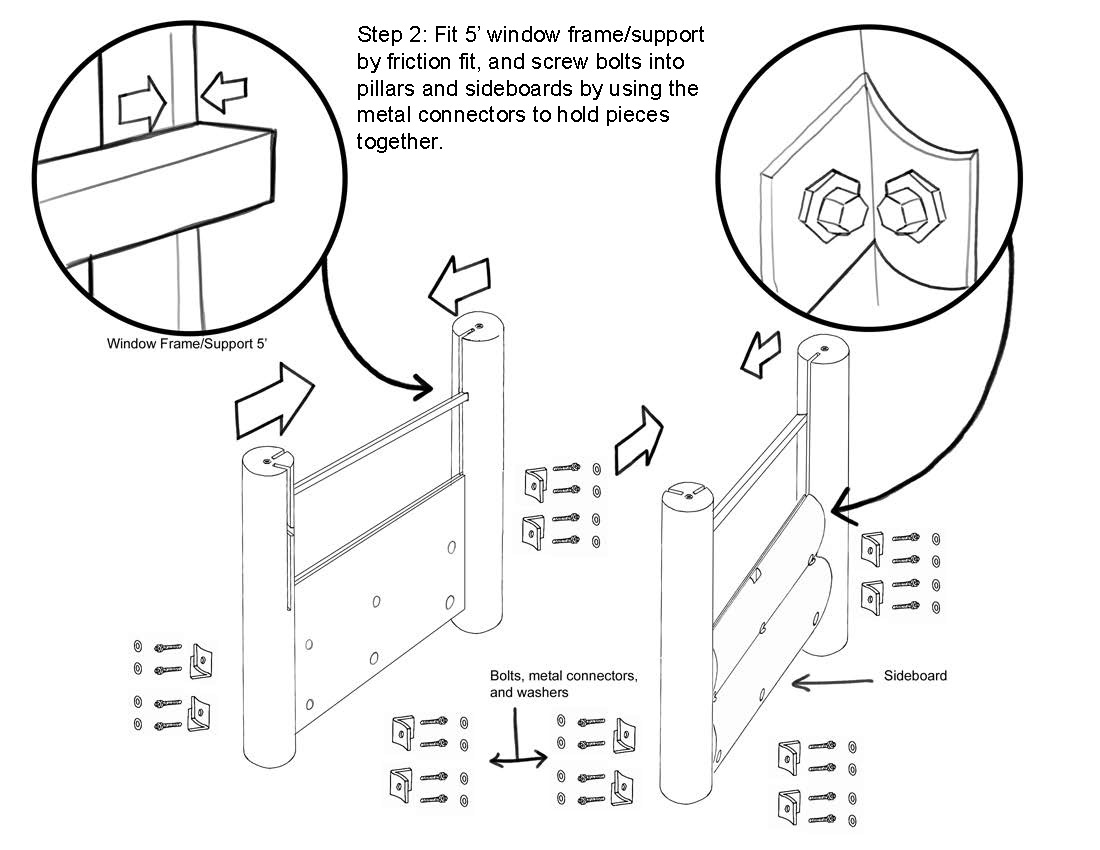 Step 2: Fit 5' window frame/support by friction fit, and screw bolts into pillars and sideboards by using the metal connectors to hold pieces together.

Window Frame/Support 5'

Bolts, metal connectors, and washers

Sideboard