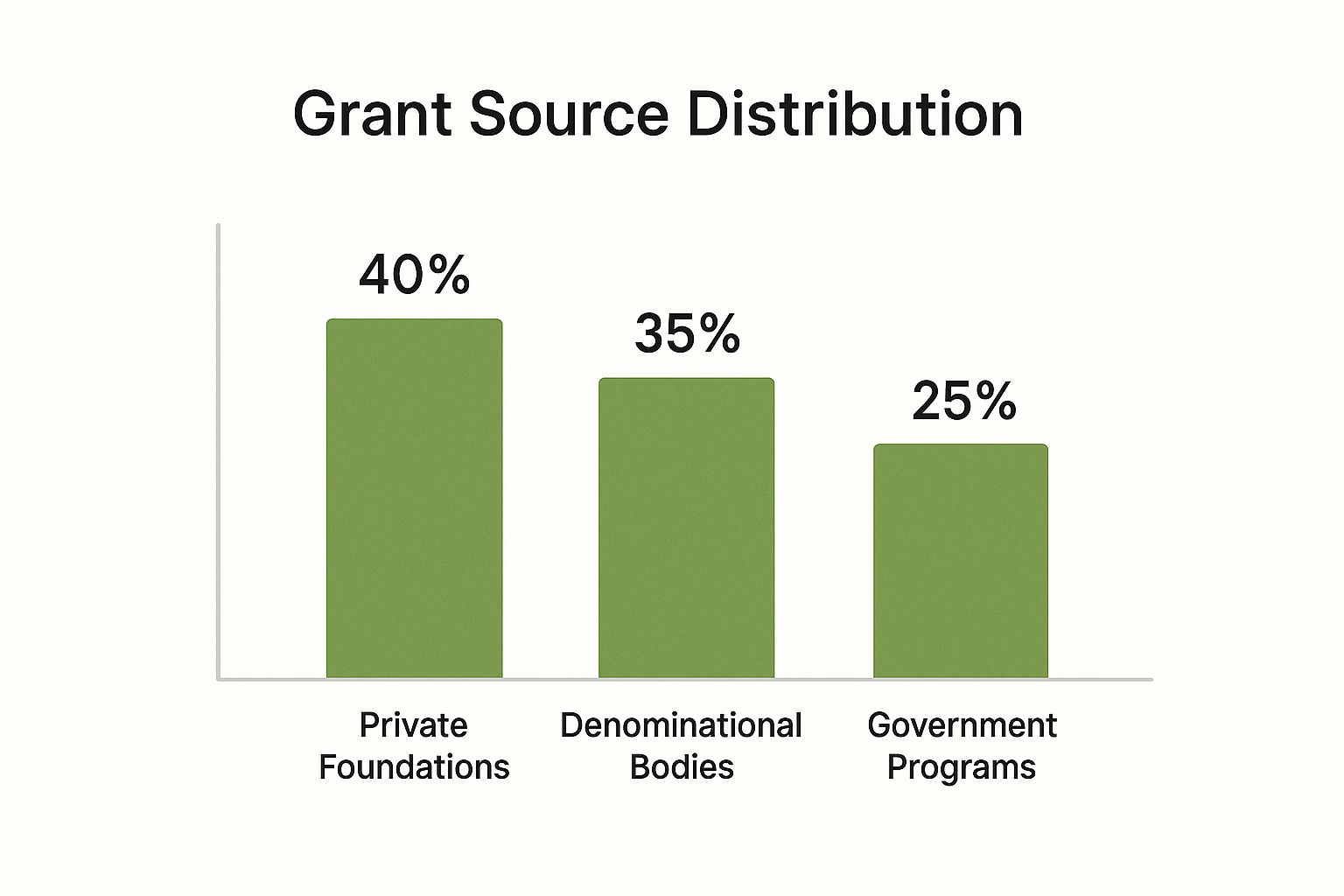 Grant Source Distribution

40%

35%

25%

Private Foundations

Denominational Bodies

Government Programs