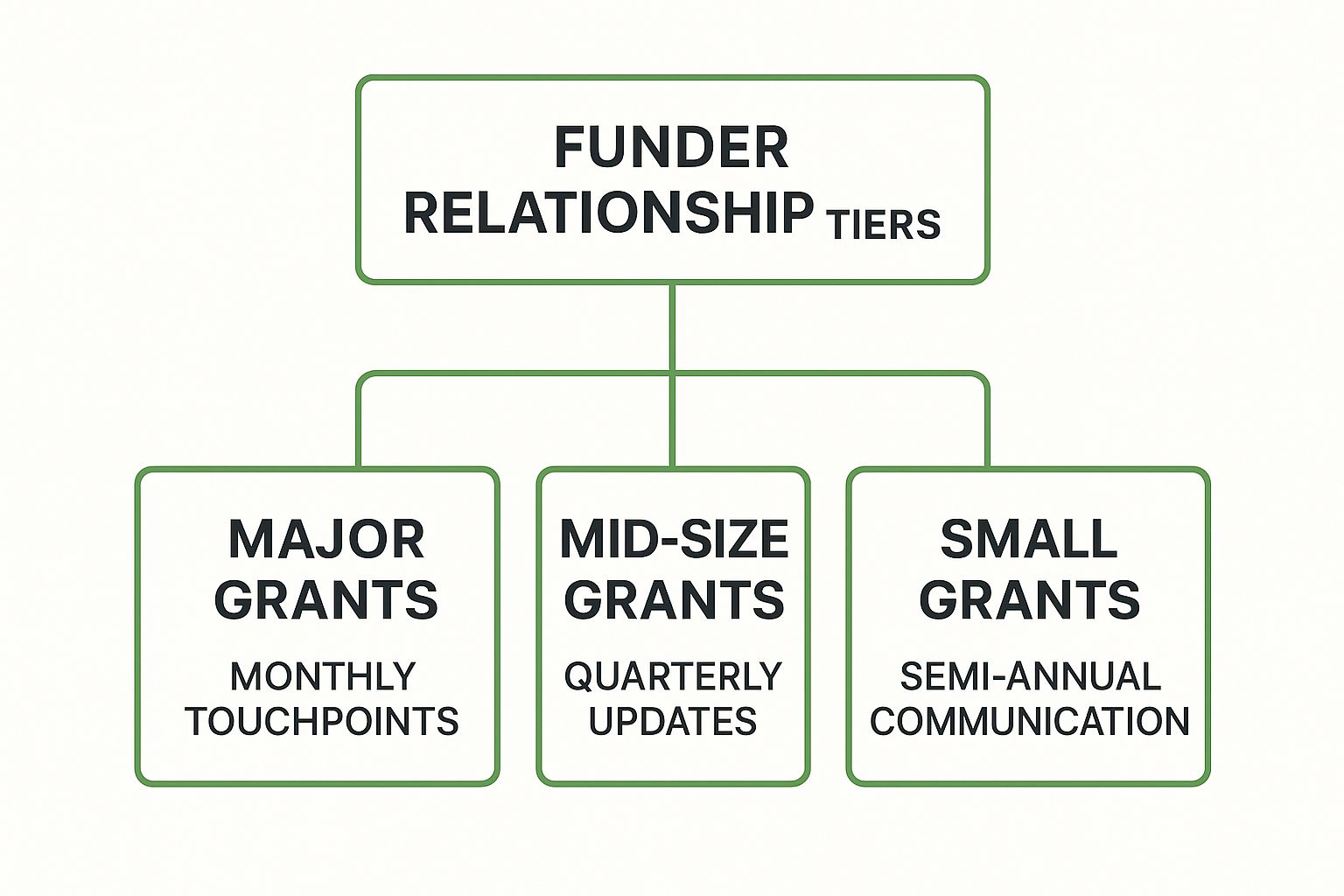 FUNDER RELATIONSHIP TIERS

MAJOR GRANTS
MONTHLY TOUCHPOINTS

MID-SIZE GRANTS
QUARTERLY UPDATES

SMALL GRANTS
SEMI-ANNUAL COMMUNICATION