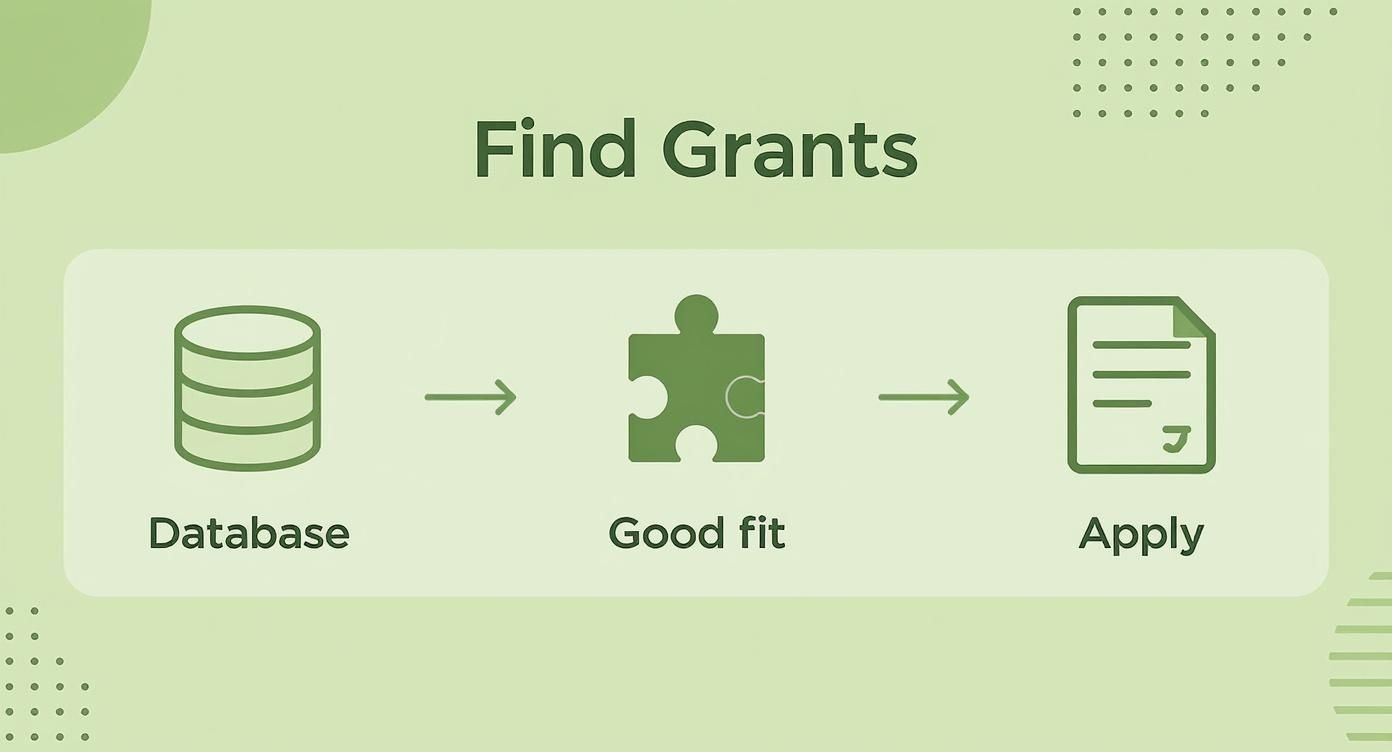 Find Grants

Database

Good fit

Apply