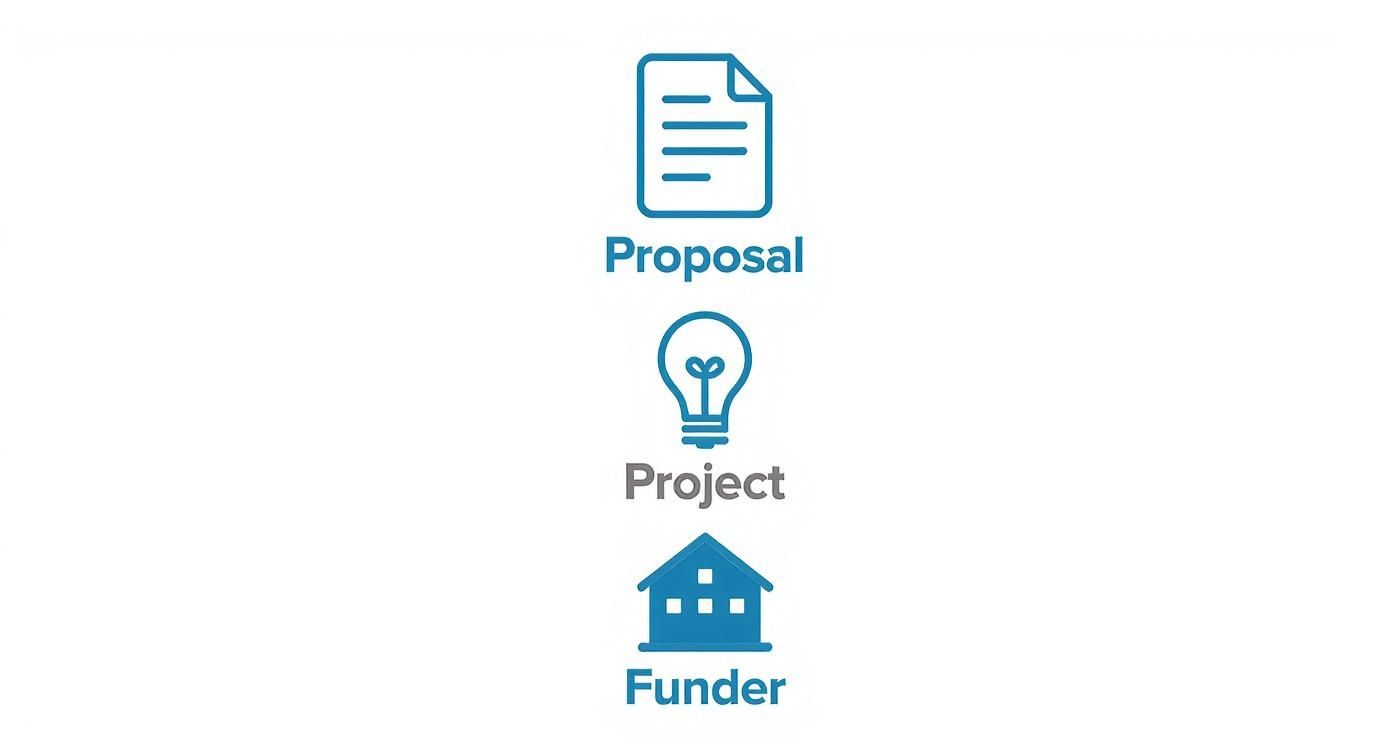 Proposal

Project

Funder